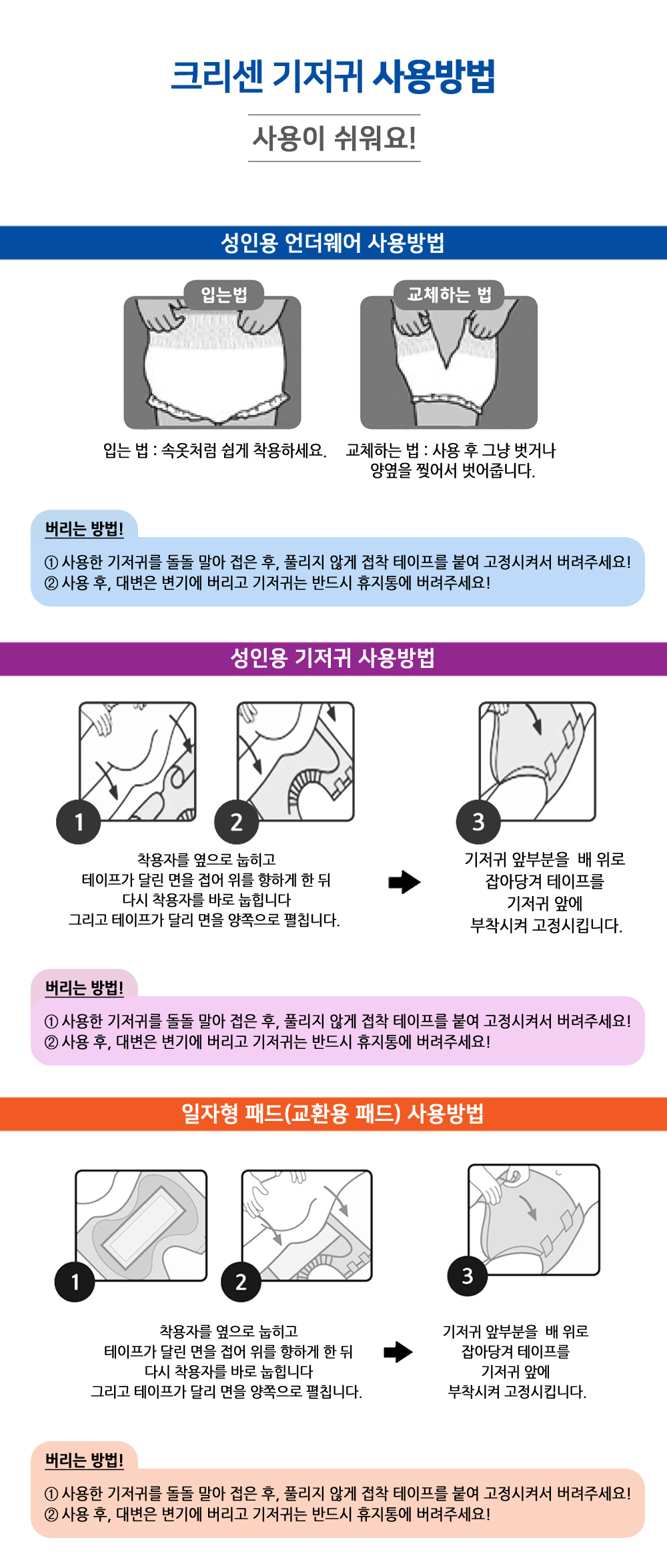 크리센 기저귀 사용방법

사용이 쉬워요!

성인용 언더웨어 사용방법

입는법

교체하는 법

입는 법 : 속옷처럼 쉽게 착용하세요.

교체하는 법 : 사용 후 그냥 벗거나 양옆을 찢어서 벗어줍니다.

버리는 방법!

① 사용한 기저귀를 돌돌 말아 접은 후, 풀리지 않게 접착 테이프를 붙여 고정시켜서 버려주세요!
② 사용 후, 대변은 변기에 버리고 기저귀는 반드시 휴지통에 버려주세요!

성인용 기저귀 사용방법

1

2

3

착용자를 옆으로 눕히고
테이프가 달린 면을 접어 위를 향하게 한 뒤
다시 착용자를 바로 눕힙니다
그리고 테이프가 달리 면을 양쪽으로 펼칩니다.

기저귀 앞부분을 배 위로
잡아당겨 테이프를
기저귀 앞에
부착시켜 고정시킵니다.

버리는 방법!

① 사용한 기저귀를 돌돌 말아 접은 후, 풀리지 않게 접착 테이프를 붙여 고정시켜서 버려주세요!
② 사용 후, 대변은 변기에 버리고 기저귀는 반드시 휴지통에 버려주세요!

일자형 패드(교환용 패드) 사용방법

1

2

3

착용자를 옆으로 눕히고
테이프가 달린 면을 접어 위를 향하게 한 뒤
다시 착용자를 바로 눕힙니다
그리고 테이프가 달리 면을 양쪽으로 펼칩니다.

기저귀 앞부분을 배 위로
잡아당겨 테이프를
기저귀 앞에
부착시켜 고정시킵니다.

버리는 방법!

① 사용한 기저귀를 돌돌 말아 접은 후, 풀리지 않게 접착 테이프를 붙여 고정시켜서 버려주세요!
② 사용 후, 대변은 변기에 버리고 기저귀는 반드시 휴지통에 버려주세요!