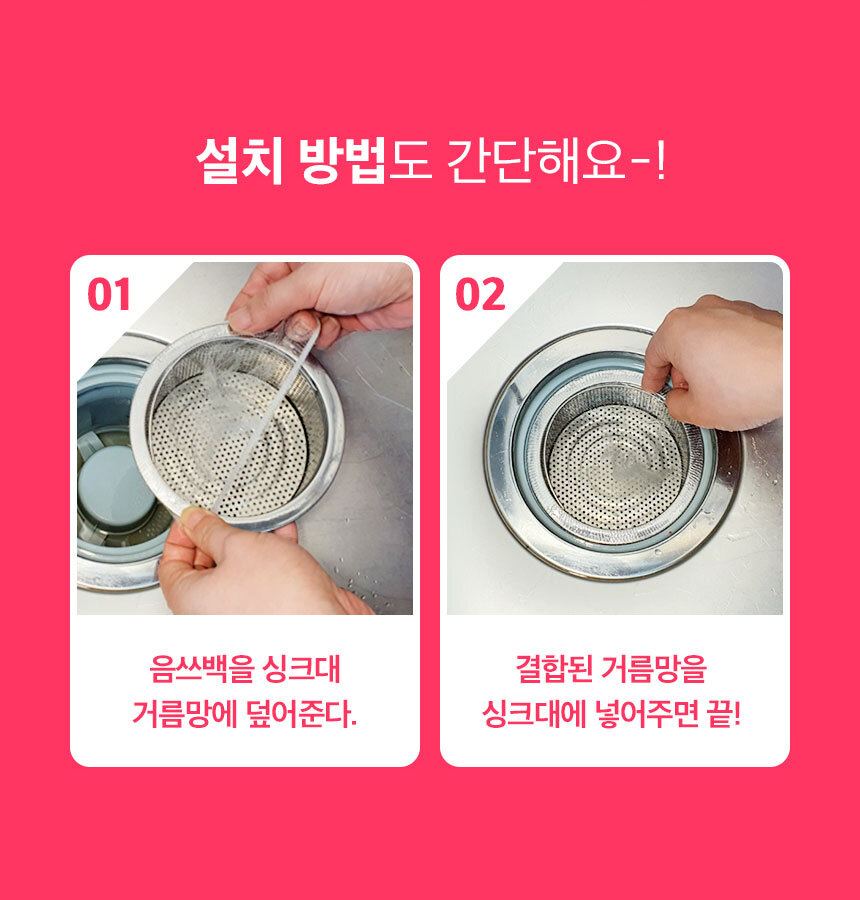 설치 방법도 간단해요-!

01

음쓰백을 싱크대
거름망에 덮어준다.

02

결합된 거름망을
싱크대에 넣어주면 끝!