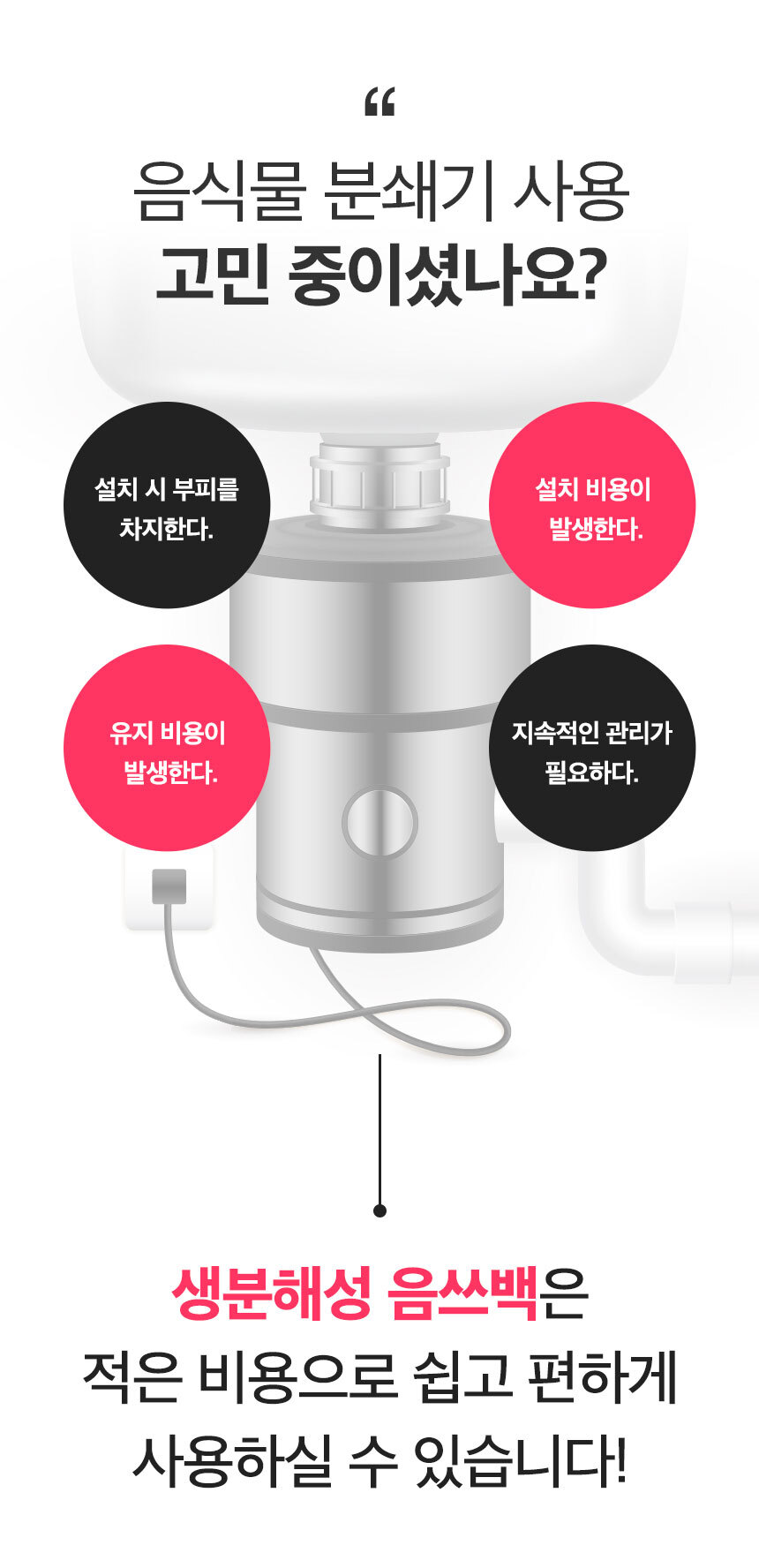 “

음식물 분쇄기 사용
고민 중이셨나요?

설치 시 부피를
차지한다.

설치 비용이
발생한다.

유지 비용이
발생한다.

지속적인 관리가
필요하다.

생분해성 음쓰백은
적은 비용으로 쉽고 편하게
사용하실 수 있습니다!