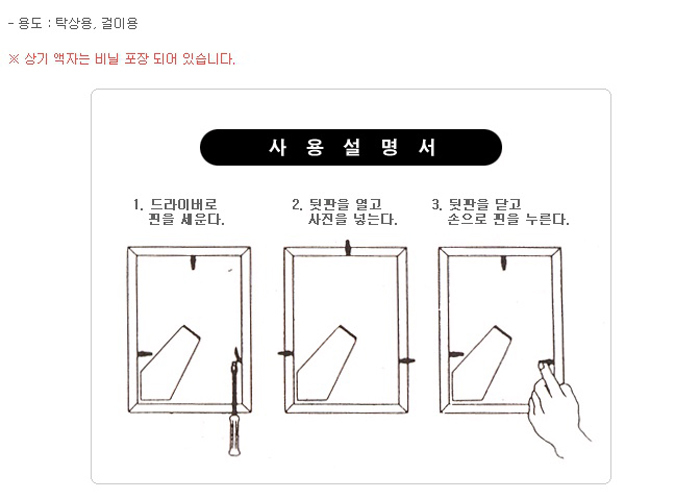 - 용도 : 탁상용, 걸이용

※ 상기 액자는 비닐 포장 되어 있습니다.

사 용 설 명 서

1. 드라이버로
핀을 세운다.

2. 뒷판을 열고
사진을 넣는다.

3. 뒷판을 닫고
손으로 핀을 누른다.