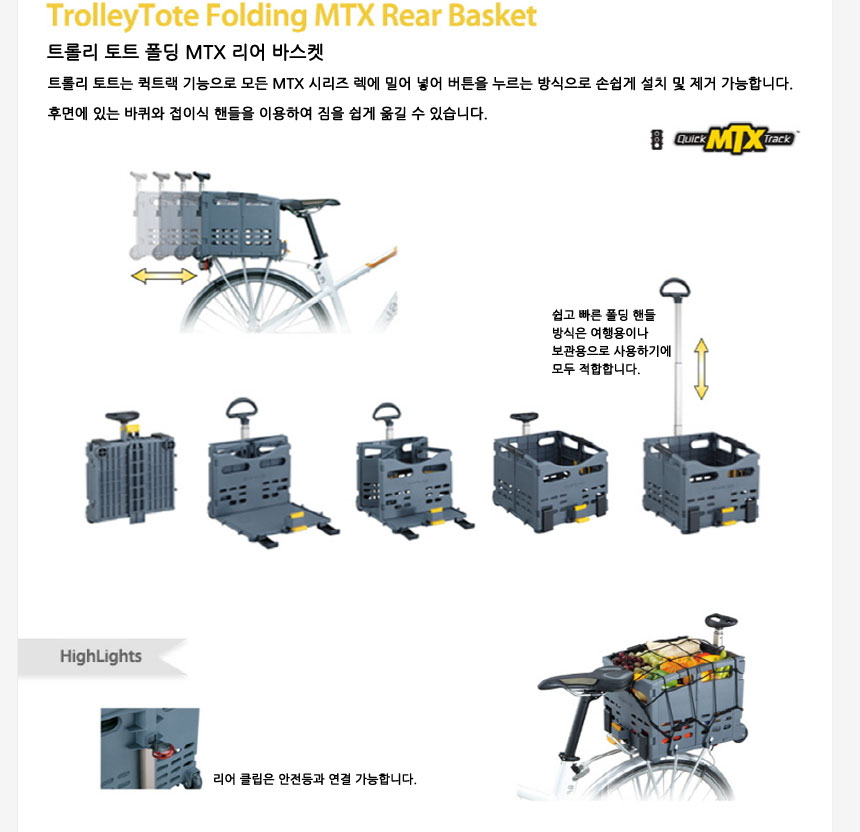 TrolleyTote Folding MTX Rear Basket

트롤리 토트 폴딩 MTX 리어 바스켓

트롤리 토트는 퀵트랙 기능으로 모든 MTX 시리즈 렉에 밀어 넣어 버튼을 누르는 방식으로 손쉽게 설치 및 제거 가능합니다.

후면에 있는 바퀴와 접이식 핸들을 이용하여 짐을 쉽게 옮길 수 있습니다.

Quick MTX Track

쉽고 빠른 폴딩 핸들 방식은 여행용이나 보관용으로 사용하기에 모두 적합합니다.

HighLights

리어 클립은 안전등과 연결 가능합니다.