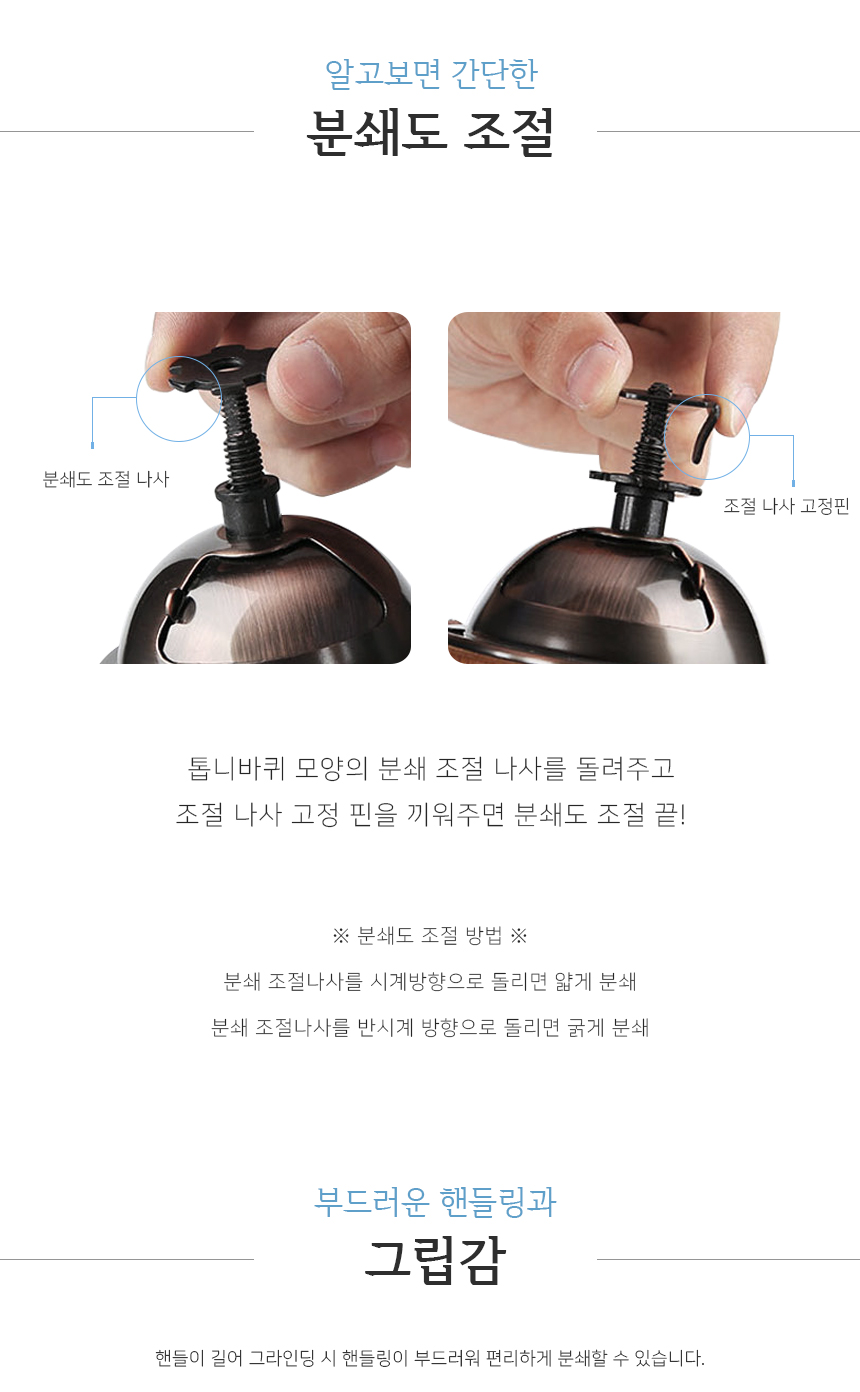 알고보면 간단한

분쇄도 조절

분쇄도 조절 나사

조절 나사 고정핀

톱니바퀴 모양의 분쇄 조절 나사를 돌려주고
조절 나사 고정 핀을 끼워주면 분쇄도 조절 끝!

※ 분쇄도 조절 방법 ※

분쇄 조절나사를 시계방향으로 돌리면 얇게 분쇄

분쇄 조절나사를 반시계 방향으로 돌리면 굵게 분쇄

부드러운 핸들링과

그립감

핸들이 길어 그라인딩 시 핸들링이 부드러워 편리하게 분쇄할 수 있습니다.