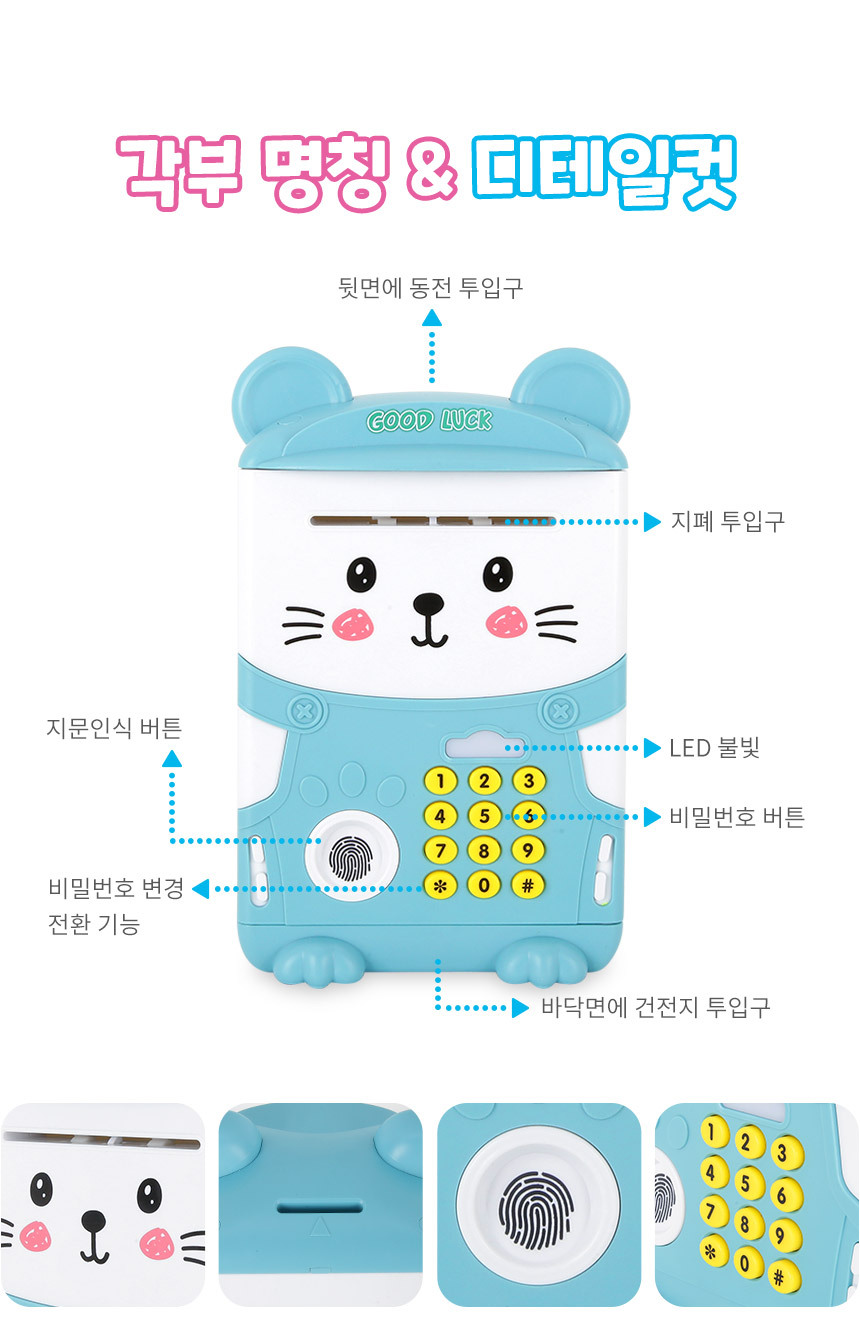 각부 명칭 & 디테일컷

뒷면에 동전 투입구

GOOD LUCK

지폐 투입구

지문인식 버튼

LED 불빛

1 2 3
4 5 6
7 8 9
* 0 #

비밀번호 버튼

비밀번호 변경 전환 기능

바닥면에 건전지 투입구

1 2 3
4 5 6
7 8 9
* 0 #