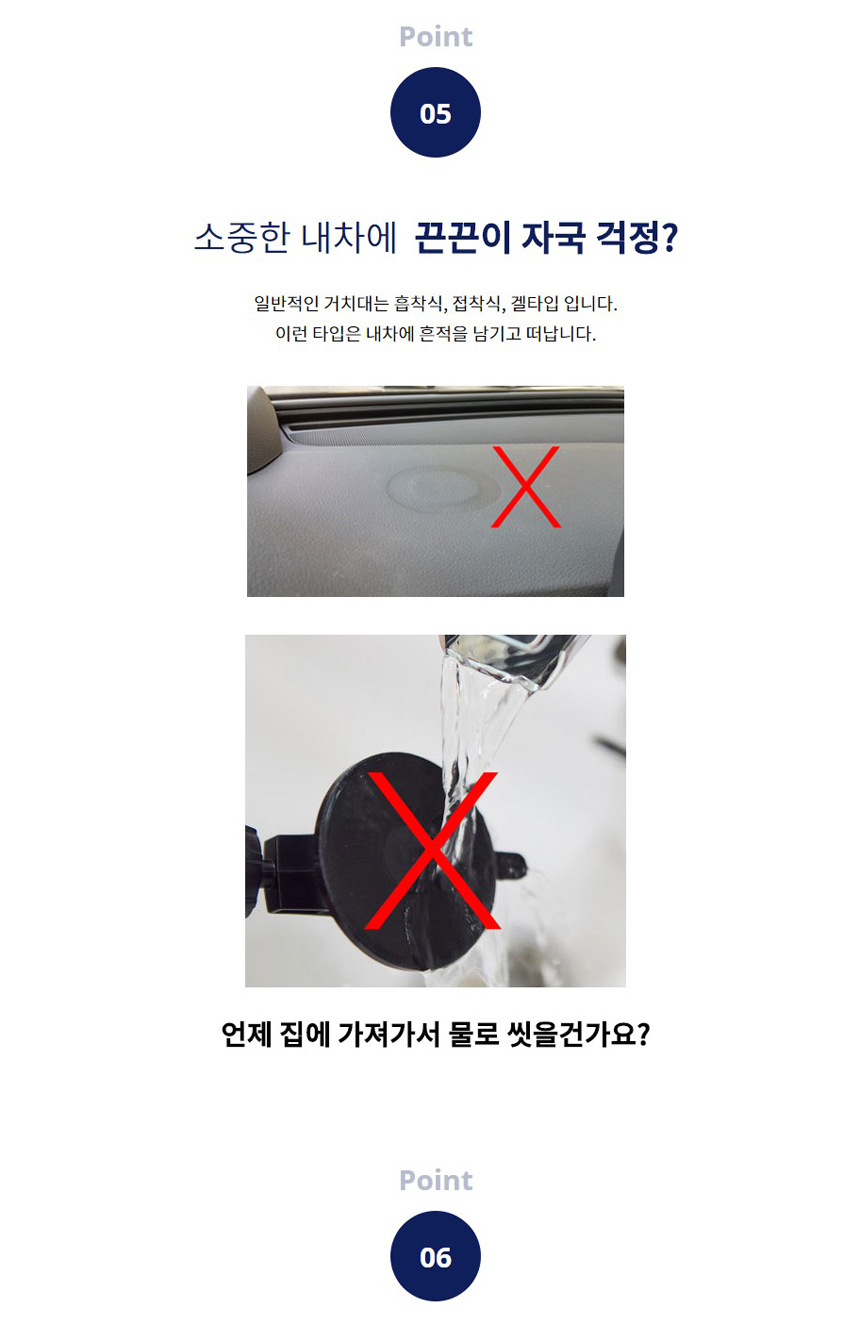 Point

05

소중한 내차에 끈끈이 자국 걱정?

일반적인 거치대는 흡착식, 접착식, 겔타입 입니다.
이런 타입은 내차에 흔적을 남기고 떠납니다.

언제 집에 가져가서 물로 씻을건가요?

Point

06