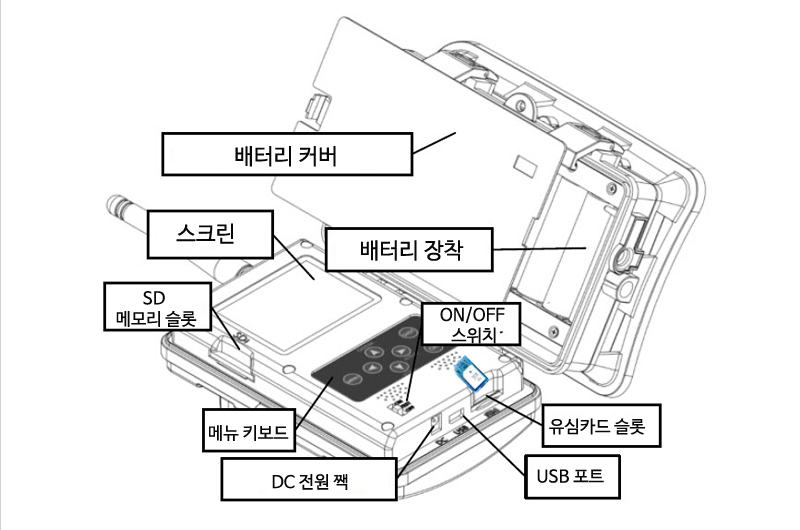 배터리 커버

스크린

배터리 장착

SD
메모리 슬롯

ON/OFF
스위치

메뉴 키보드

유심카드 슬롯

DC 전원 잭

USB 포트