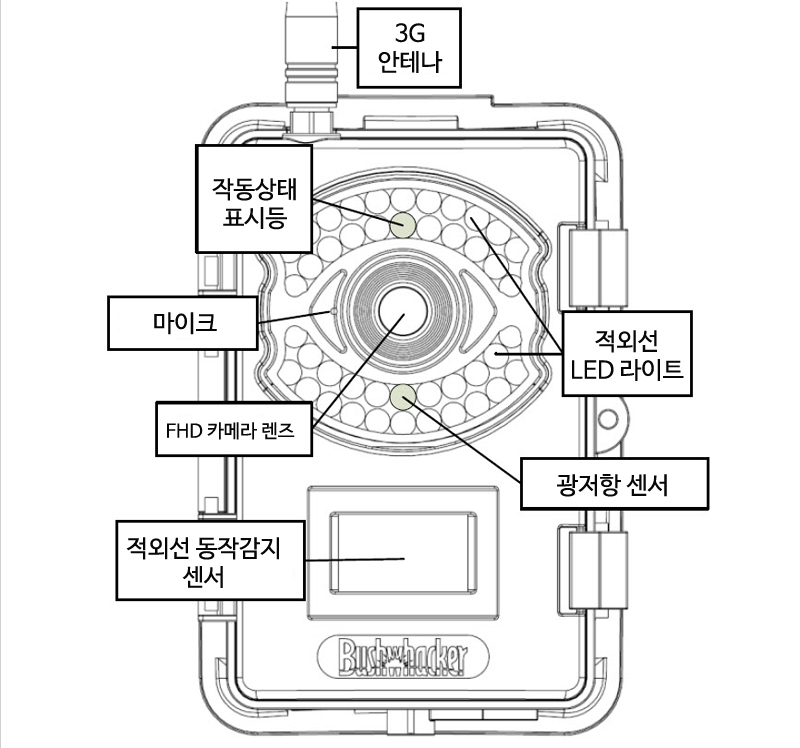 3G
안테나

작동상태
표시등

마이크

적외선
LED 라이트

FHD 카메라 렌즈

광저항 센서

적외선 동작감지
센서

Bushwhacker