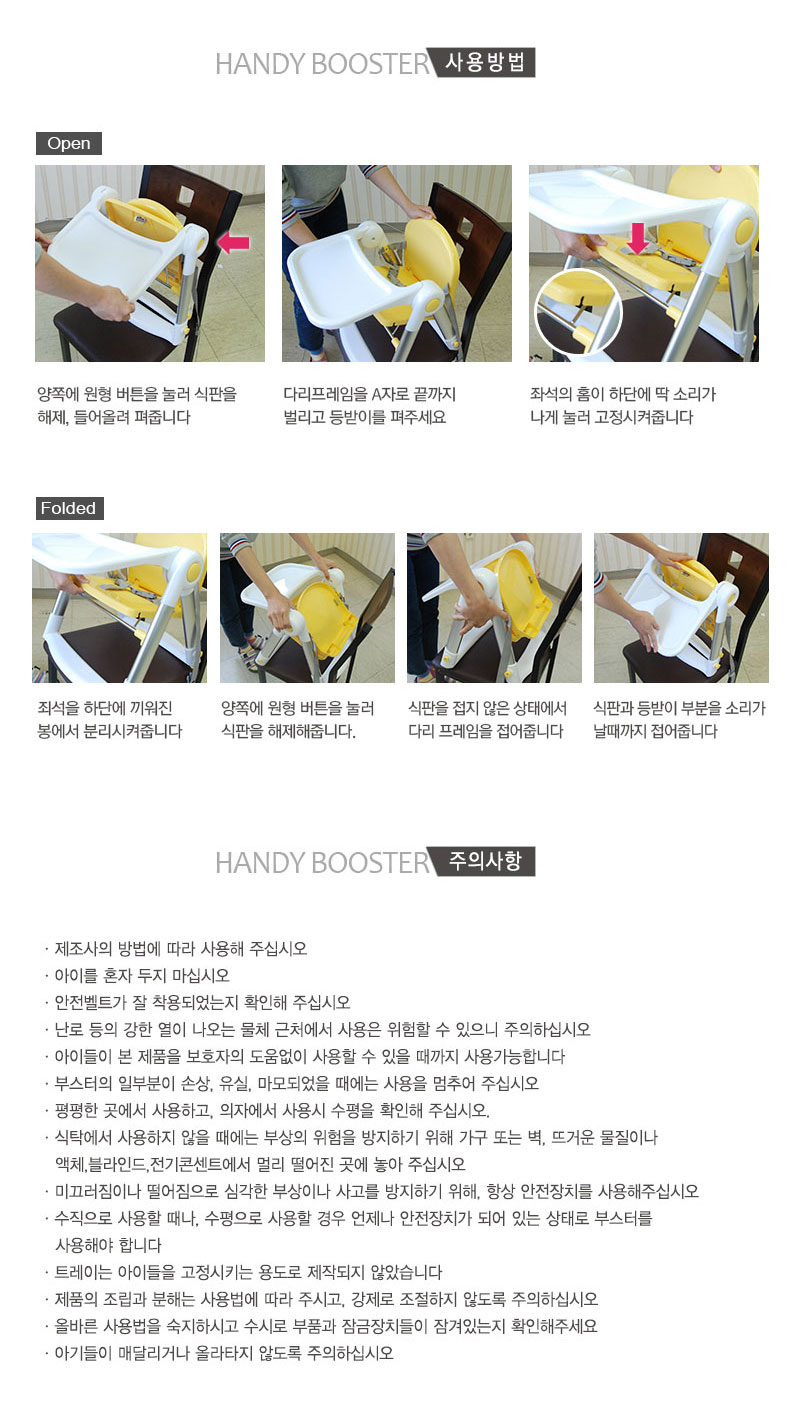 HANDY BOOSTER 사용방법

Open

양쪽에 원형 버튼을 눌러 식판을 해제, 들어올려 펴줍니다

다리프레임을 A자로 끝까지 벌리고 등받이를 펴주세요

좌석의 홈이 하단에 딱 소리가 나게 눌러 고정시켜줍니다

Folded

좌석을 하단에 끼워진 봉에서 분리시켜줍니다

양쪽에 원형 버튼을 눌러 식판을 해제해줍니다.

식판을 접지 않은 상태에서 다리 프레임을 접어줍니다

식판과 등받이 부분을 소리가 날때까지 접어줍니다

HANDY BOOSTER 주의사항

· 제조사의 방법에 따라 사용해 주십시오
· 아이를 혼자 두지 마십시오
· 안전벨트가 잘 착용되었는지 확인해 주십시오
· 난로 등의 강한 열이 나오는 물체 근처에서 사용은 위험할 수 있으니 주의하십시오
· 아이들이 본 제품을 보호자의 도움없이 사용할 수 있을 때까지 사용가능합니다
· 부스터의 일부분이 손상, 유실, 마모되었을 때에는 사용을 멈추어 주십시오
· 평평한 곳에서 사용하고, 의자에서 사용시 수평을 확인해 주십시오.
· 식탁에서 사용하지 않을 때에는 부상의 위험을 방지하기 위해 가구 또는 벽, 뜨거운 물질이나 액체,블라인드,전기콘센트에서 멀리 떨어진 곳에 놓아 주십시오
· 미끄러짐이나 떨어짐으로 심각한 부상이나 사고를 방지하기 위해, 항상 안전장치를 사용해주십시오
· 수직으로 사용할 때나, 수평으로 사용할 경우 언제나 안전장치가 되어 있는 상태로 부스터를 사용해야 합니다
· 트레이는 아이들을 고정시키는 용도로 제작되지 않았습니다
· 제품의 조립과 분해는 사용법에 따라 주시고, 강제로 조절하지 않도록 주의하십시오
· 올바른 사용법을 숙지하시고 수시로 부품과 잠금장치들이 잠겨있는지 확인해주세요
· 아기들이 매달리거나 올라타지 않도록 주의하십시오