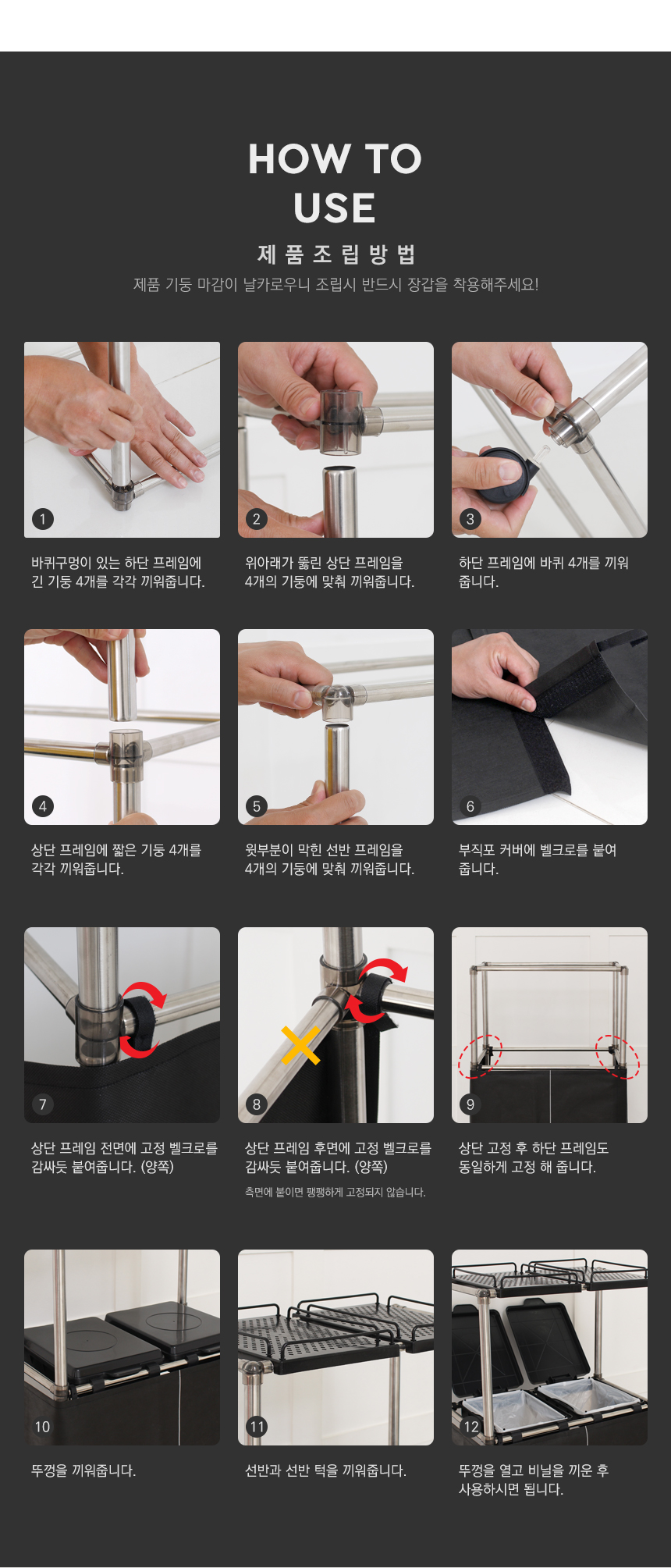 HOW TO USE

제품조립방법

제품 기둥 마감이 날카로우니 조립시 반드시 장갑을 착용해주세요!

1

바퀴구멍이 있는 하단 프레임에 긴 기둥 4개를 각각 끼워줍니다.

2

위아래가 뚫린 상단 프레임을 4개의 기둥에 맞춰 끼워줍니다.

3

하단 프레임에 바퀴 4개를 끼워 줍니다.

4

상단 프레임에 짧은 기둥 4개를 각각 끼워줍니다.

5

윗부분이 막힌 선반 프레임을 4개의 기둥에 맞춰 끼워줍니다.

6

부직포 커버에 벨크로를 붙여 줍니다.

7

상단 프레임 전면에 고정 벨크로를 감싸듯 붙여줍니다. (양쪽)

8

상단 프레임 후면에 고정 벨크로를 감싸듯 붙여줍니다. (양쪽)

측면에 붙이면 팽팽하게 고정되지 않습니다.

9

상단 고정 후 하단 프레임도 동일하게 고정 해 줍니다.

10

뚜껑을 끼워줍니다.

11

선반과 선반 턱을 끼워줍니다.

12

뚜껑을 열고 비닐을 끼운 후 사용하시면 됩니다.