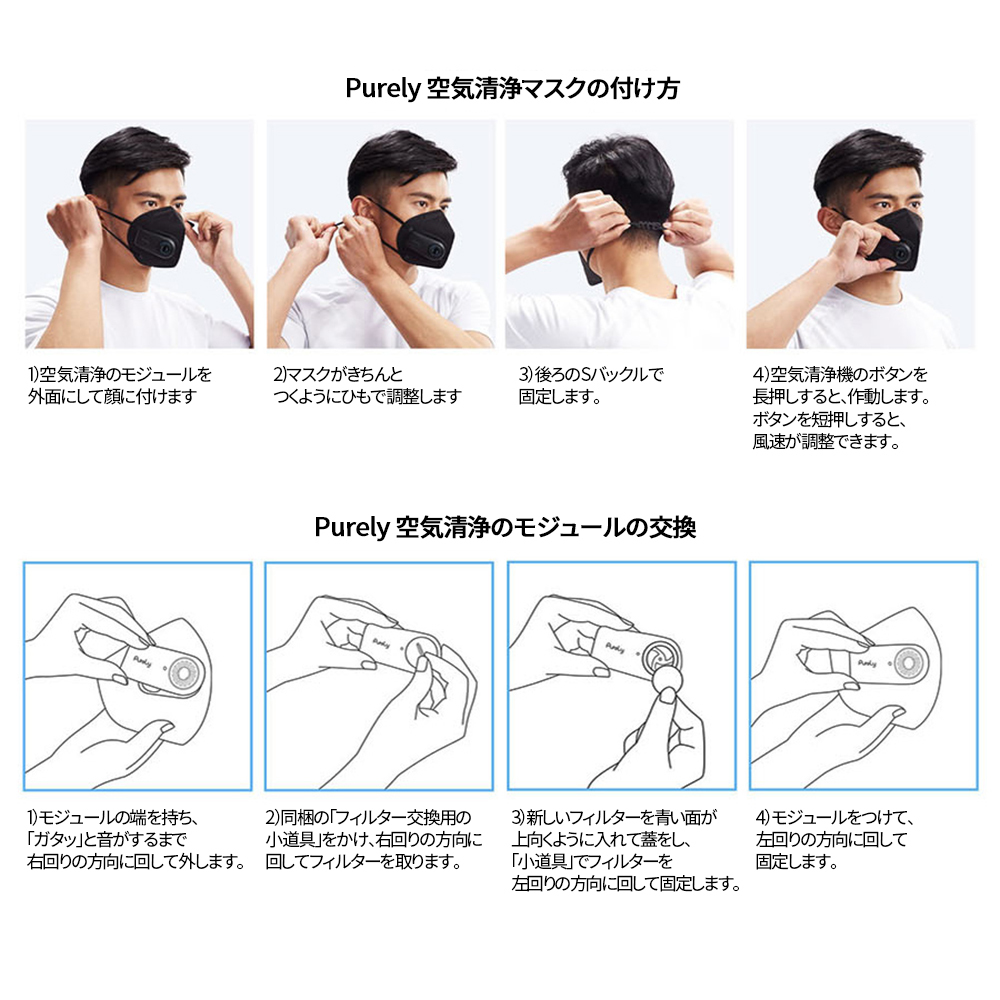 Purely 空気清浄マスクの付け方

1)空気清浄のモジュールを外面にして顔に付けます

2)マスクがきちんとつくようにひもで調整します

3)後ろのSバックルで固定します。

4)空気清浄機のボタンを長押しすると、作動します。ボタンを短押しすると、風速が調整できます。

Purely 空気清浄のモジュールの交換

Purely

Purely

Purely

Purely

1)モジュールの端を持ち、「ガタッ」と音がするまで右回りの方向に回して外します。

2)同梱の「フィルター交換用の小道具」をかけ、右回りの方向に回してフィルターを取ります。

3)新しいフィルターを青い面が上向くように入れて蓋をし、「小道具」でフィルターを左回りの方向に回して固定します。

4)モジュールをつけて、左回りの方向に回して固定します。