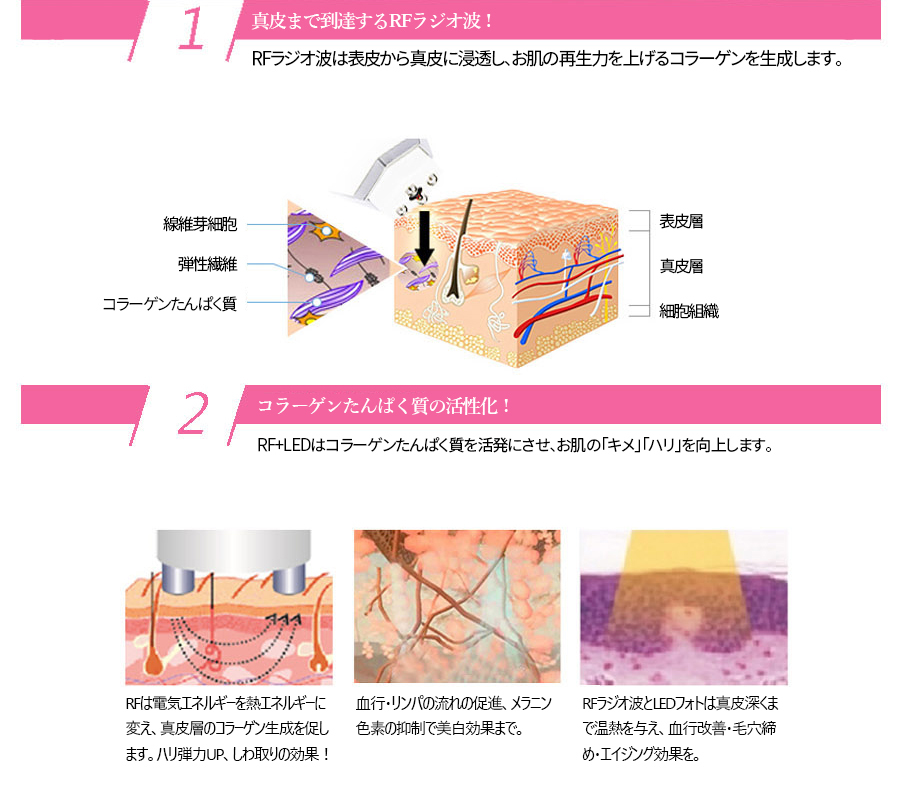 1

真皮まで到達するRFラジオ波！

RFラジオ波は表皮から真皮に浸透し、お肌の再生力を上げるコラーゲンを生成します。

線維芽細胞

弾性繊維

コラーゲンたんぱく質

表皮層

真皮層

細胞組織

2

コラーゲンたんぱく質の活性化！

RF+LEDはコラーゲンたんぱく質を活発にさせ、お肌の「キメ」「ハリ」を向上します。

RFは電気エネルギーを熱エネルギーに変え、真皮層のコラーゲン生成を促します。ハリ弾力UP、しわ取りの効果！

血行・リンパの流れの促進、メラニン色素の抑制で美白効果まで。

RFラジオ波とLEDフォトは真皮深くまで温熱を与え、血行改善・毛穴締め・エイジング効果を。