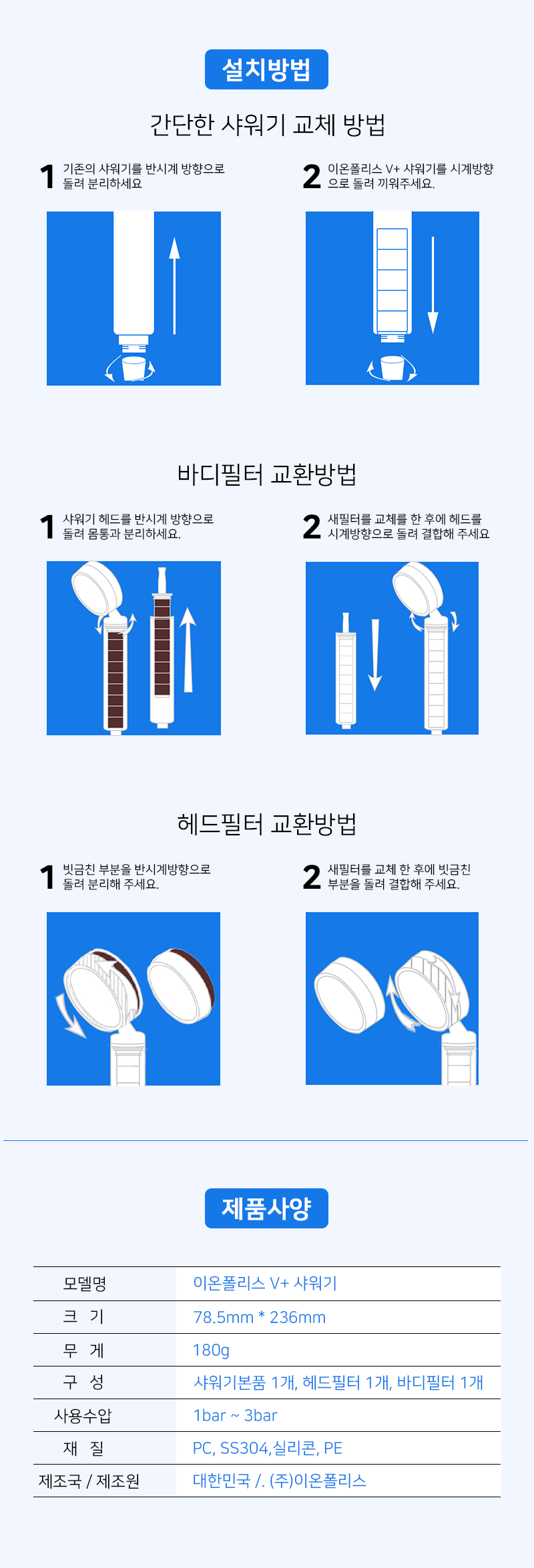 설치방법

간단한 샤워기 교체 방법

1 기존의 샤워기를 반시계 방향으로 돌려 분리하세요

2 이온폴리스 V+ 샤워기를 시계방향으로 돌려 끼워주세요.

바디필터 교환방법

1 샤워기 헤드를 반시계 방향으로 돌려 몸통과 분리하세요.

2 새필터를 교체를 한 후에 헤드를 시계방향으로 돌려 결합해 주세요

헤드필터 교환방법

1 빗금친 부분을 반시계방향으로 돌려 분리해 주세요.

2 새필터를 교체 한 후에 빗금친 부분을 돌려 결합해 주세요.

제품사양

| 모델명 | 이온폴리스 V+ 샤워기 |
|---|---|
| 크 기 | 78.5mm * 236mm |
| 무 게 | 180g |
| 구 성 | 샤워기본품 1개, 헤드필터 1개, 바디필터 1개 |
| 사용수압 | 1bar ~ 3bar |
| 재 질 | PC, SS304,실리콘, PE |
| 제조국 / 제조원 | 대한민국 /. (주)이온폴리스 |