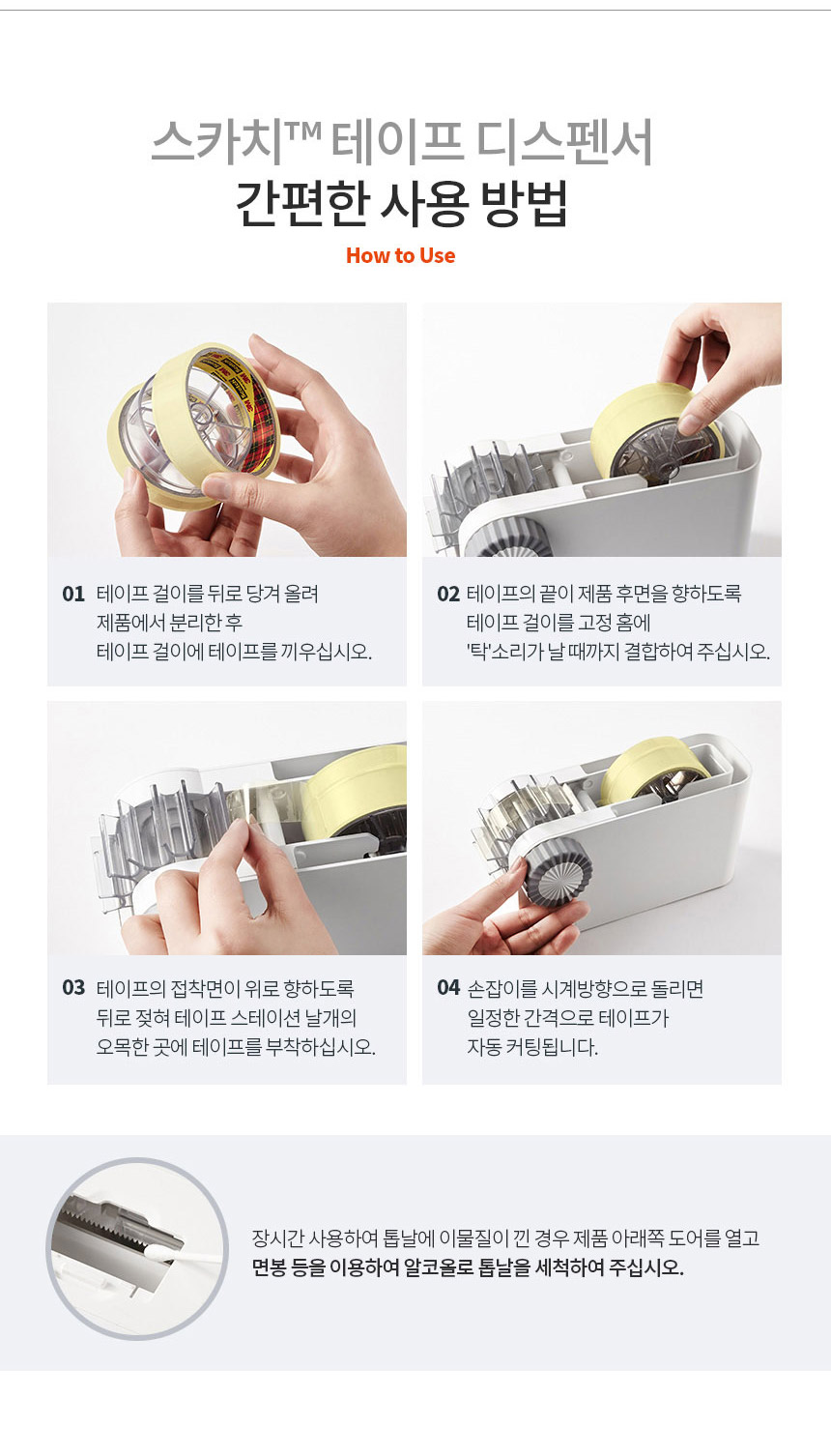 스카치™ 테이프 디스펜서
간편한 사용 방법
How to Use

01 테이프 걸이를 뒤로 당겨 올려
제품에서 분리한 후
테이프 걸이에 테이프를 끼우십시오.

02 테이프의 끝이 제품 후면을 향하도록
테이프 걸이를 고정 홈에
'탁'소리가 날 때까지 결합하여 주십시오.

03 테이프의 접착면이 위로 향하도록
뒤로 젖혀 테이프 스테이션 날개의
오목한 곳에 테이프를 부착하십시오.

04 손잡이를 시계방향으로 돌리면
일정한 간격으로 테이프가
자동 커팅됩니다.

장시간 사용하여 톱날에 이물질이 낀 경우 제품 아래쪽 도어를 열고
면봉 등을 이용하여 알코올로 톱날을 세척하여 주십시오.