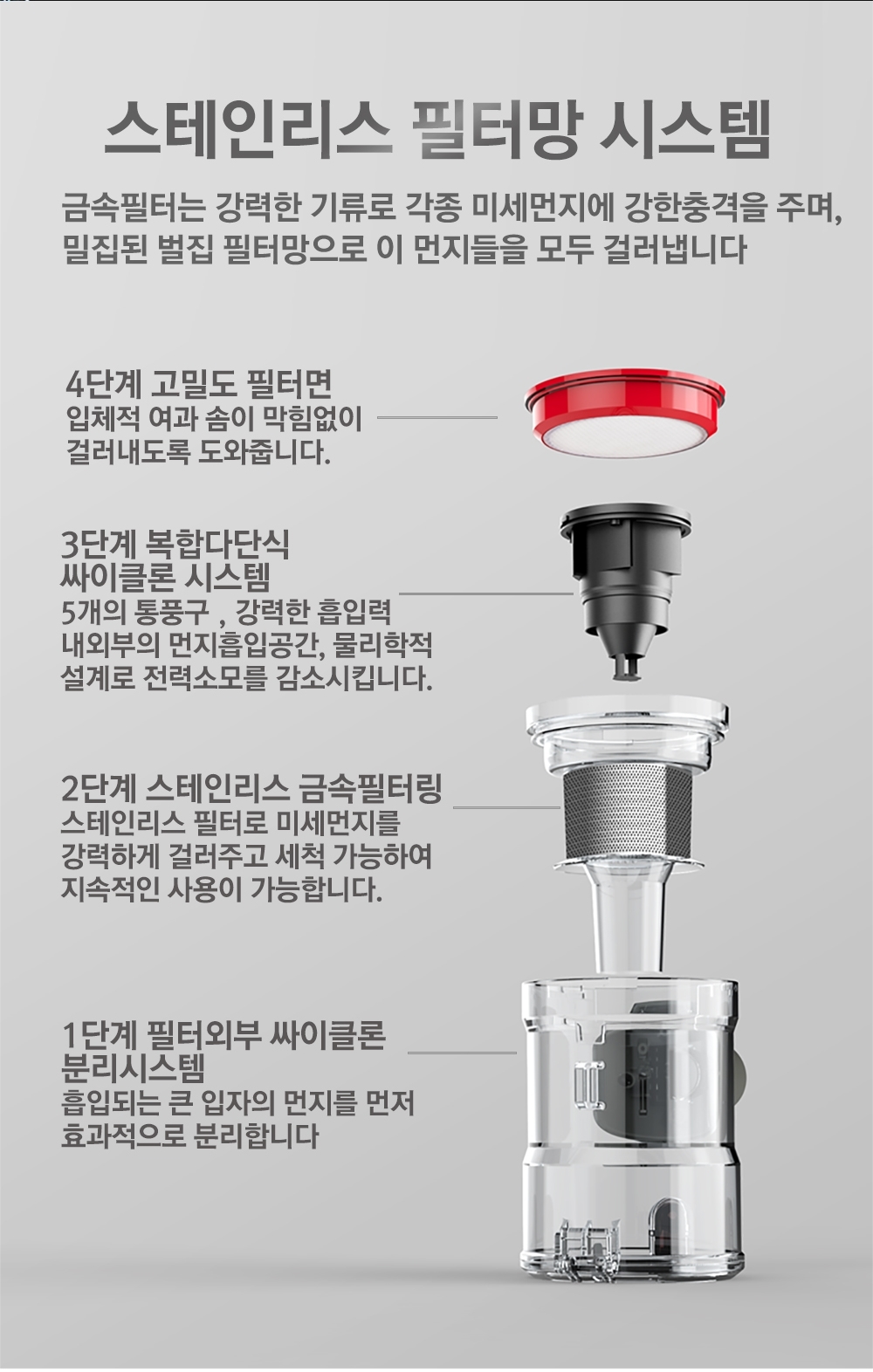 스테인리스 필터망 시스템

금속필터는 강력한 기류로 각종 미세먼지에 강한충격을 주며, 밀집된 벌집 필터망으로 이 먼지들을 모두 걸러냅니다

4단계 고밀도 필터면
입체적 여과 솜이 막힘없이 걸러내도록 도와줍니다.

3단계 복합다단식 싸이클론 시스템
5개의 통풍구 , 강력한 흡입력 내외부의 먼지흡입공간, 물리학적 설계로 전력소모를 감소시킵니다.

2단계 스테인리스 금속필터링
스테인리스 필터로 미세먼지를 강력하게 걸러주고 세척 가능하여 지속적인 사용이 가능합니다.

1단계 필터외부 싸이클론 분리시스템
흡입되는 큰 입자의 먼지를 먼저 효과적으로 분리합니다