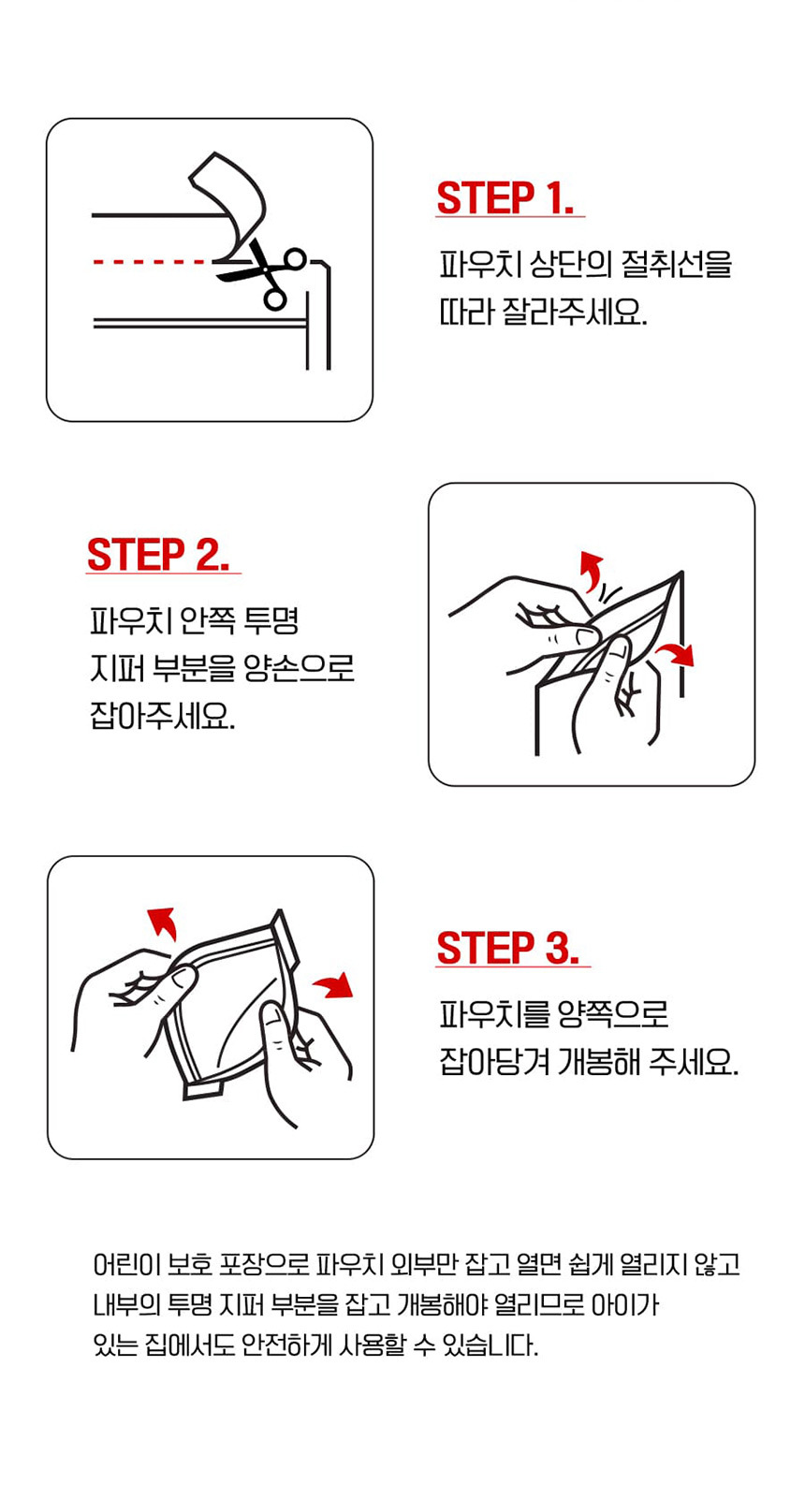 STEP 1.

파우치 상단의 절취선을 따라 잘라주세요.

STEP 2.

파우치 안쪽 투명 지퍼 부분을 양손으로 잡아주세요.

STEP 3.

파우치를 양쪽으로 잡아당겨 개봉해 주세요.

어린이 보호 포장으로 파우치 외부만 잡고 열면 쉽게 열리지 않고 내부의 투명 지퍼 부분을 잡고 개봉해야 열리므로 아이가 있는 집에서도 안전하게 사용할 수 있습니다.