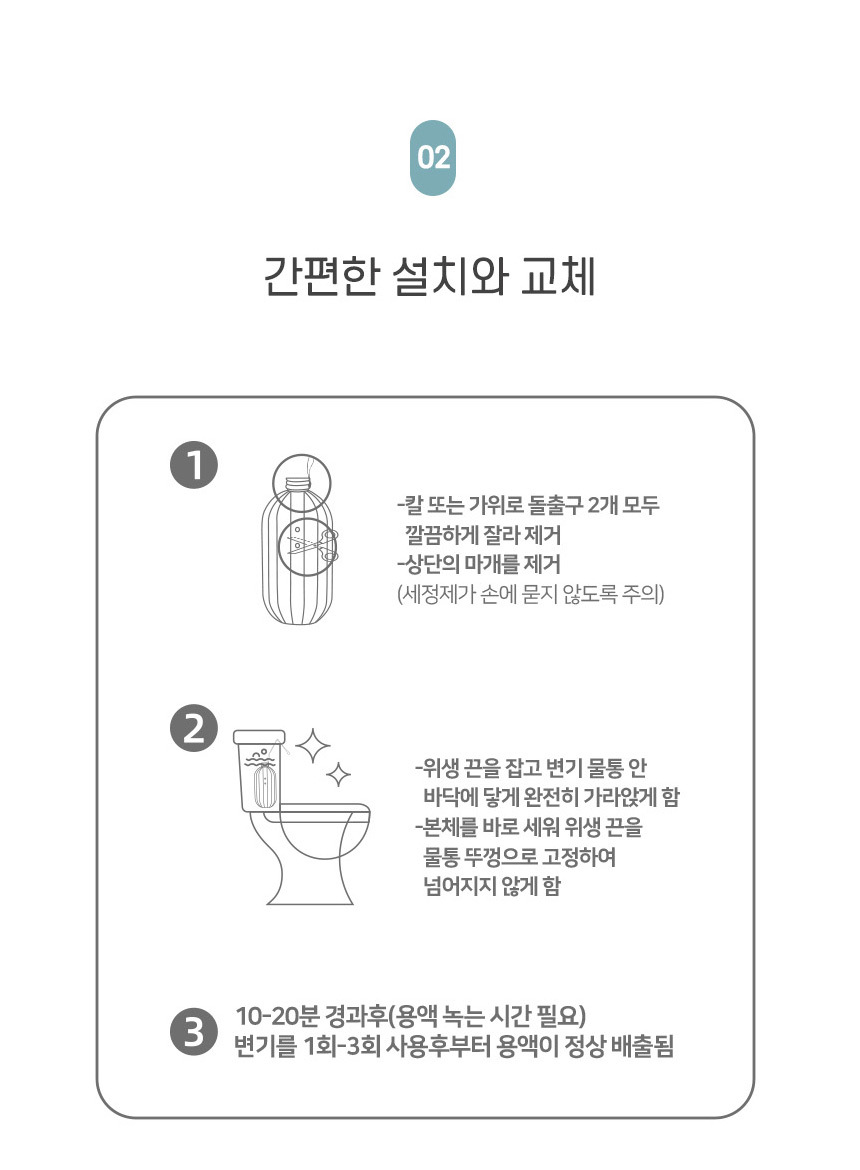 02

간편한 설치와 교체

1

-칼 또는 가위로 돌출구 2개 모두 깔끔하게 잘라 제거
-상단의 마개를 제거
(세정제가 손에 묻지 않도록 주의)

2

-위생 끈을 잡고 변기 물통 안 바닥에 닿게 완전히 가라앉게 함
-본체를 바로 세워 위생 끈을 물통 뚜껑으로 고정하여 넘어지지 않게 함

3

10-20분 경과후(용액 녹는 시간 필요)
변기를 1회-3회 사용후부터 용액이 정상 배출됨