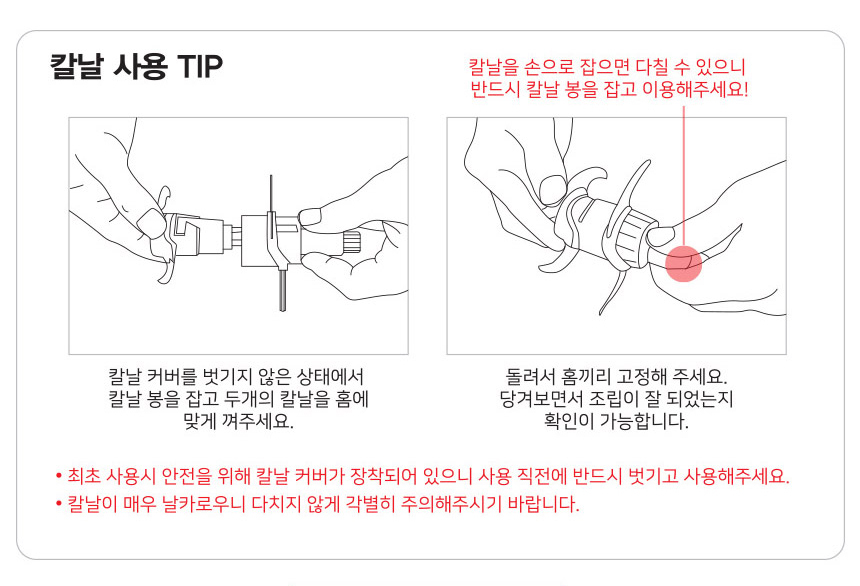 칼날 사용 TIP

칼날을 손으로 잡으면 다칠 수 있으니 반드시 칼날 봉을 잡고 이용해주세요!

칼날 커버를 벗기지 않은 상태에서 칼날 봉을 잡고 두개의 칼날을 홈에 맞게 껴주세요.

돌려서 홈끼리 고정해 주세요. 당겨보면서 조립이 잘 되었는지 확인이 가능합니다.

• 최초 사용시 안전을 위해 칼날 커버가 장착되어 있으니 사용 직전에 반드시 벗기고 사용해주세요.
• 칼날이 매우 날카로우니 다치지 않게 각별히 주의해주시기 바랍니다.