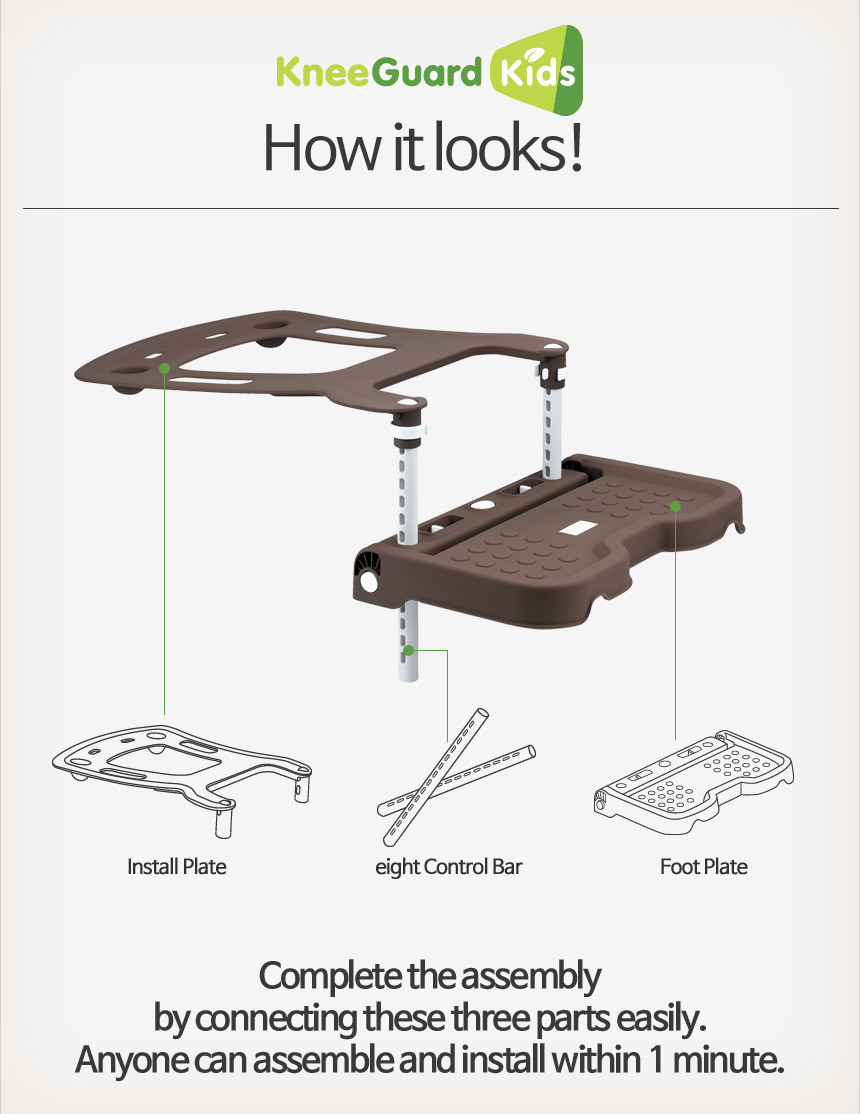 KneeGuard Kids
How it looks!

Install Plate
eight Control Bar
Foot Plate

Complete the assembly
by connecting these three parts easily.
Anyone can assemble and install within 1 minute.