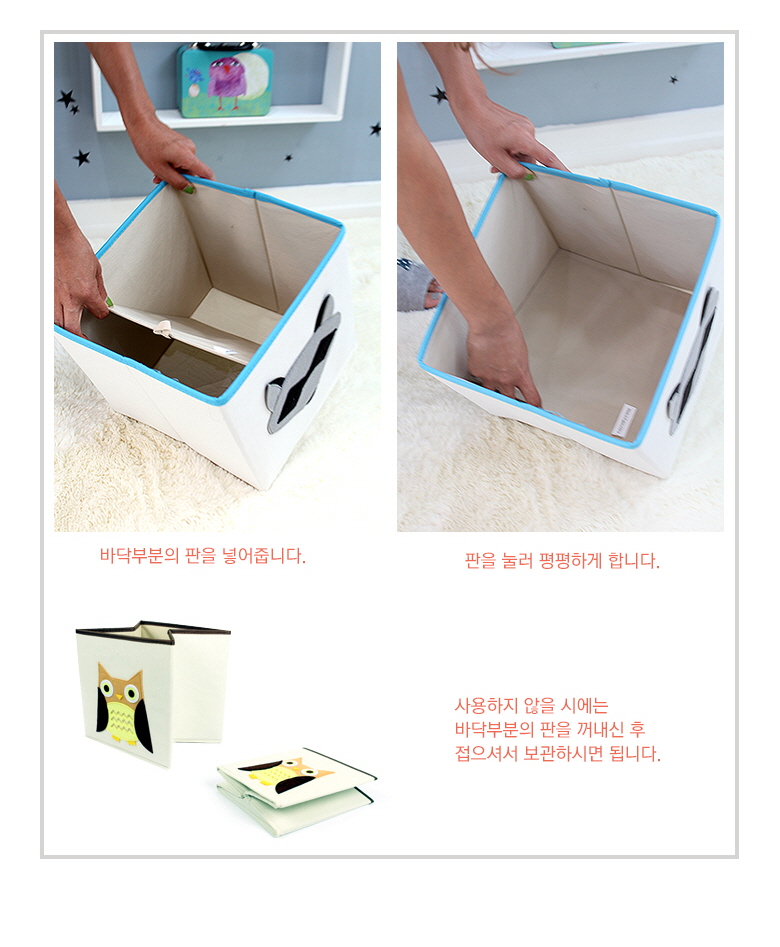 바닥부분의 판을 넣어줍니다.

판을 눌러 평평하게 합니다.

사용하지 않을 시에는
바닥부분의 판을 꺼내신 후
접으셔서 보관하시면 됩니다.