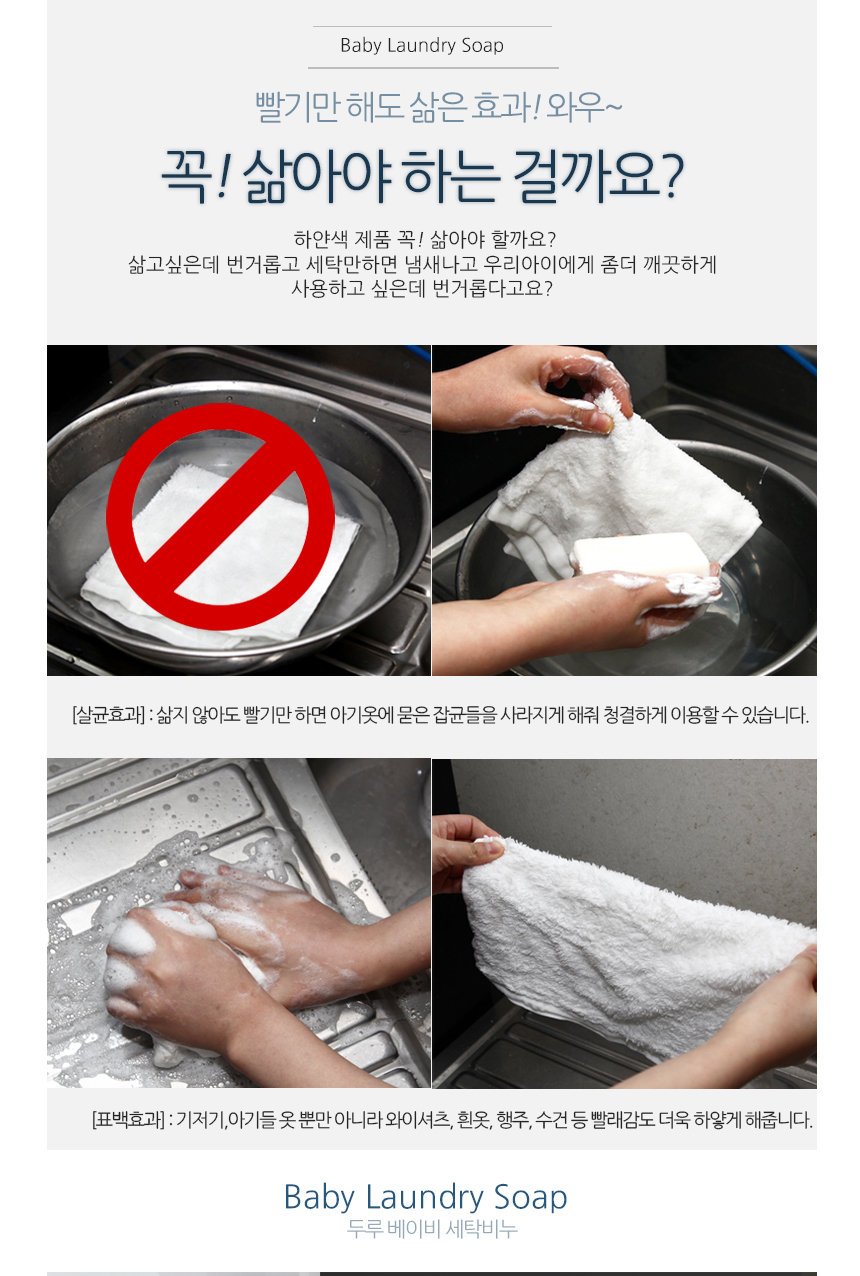 Baby Laundry Soap

빨기만 해도 삶은 효과! 와우~

꼭! 삶아야 하는 걸까요?

하얀색 제품 꼭! 삶아야 할까요?
삶고싶은데 번거롭고 세탁만하면 냄새나고 우리아이에게 좀더 깨끗하게
사용하고 싶은데 번거롭다고요?

[살균효과] : 삶지 않아도 빨기만 하면 아기옷에 묻은 잡균들을 사라지게 해줘 청결하게 이용할 수 있습니다.

[표백효과] : 기저기,아기들 옷 뿐만 아니라 와이셔츠, 흰옷, 행주, 수건 등 빨래감도 더욱 하얗게 해줍니다.

Baby Laundry Soap
두루 베이비 세탁비누