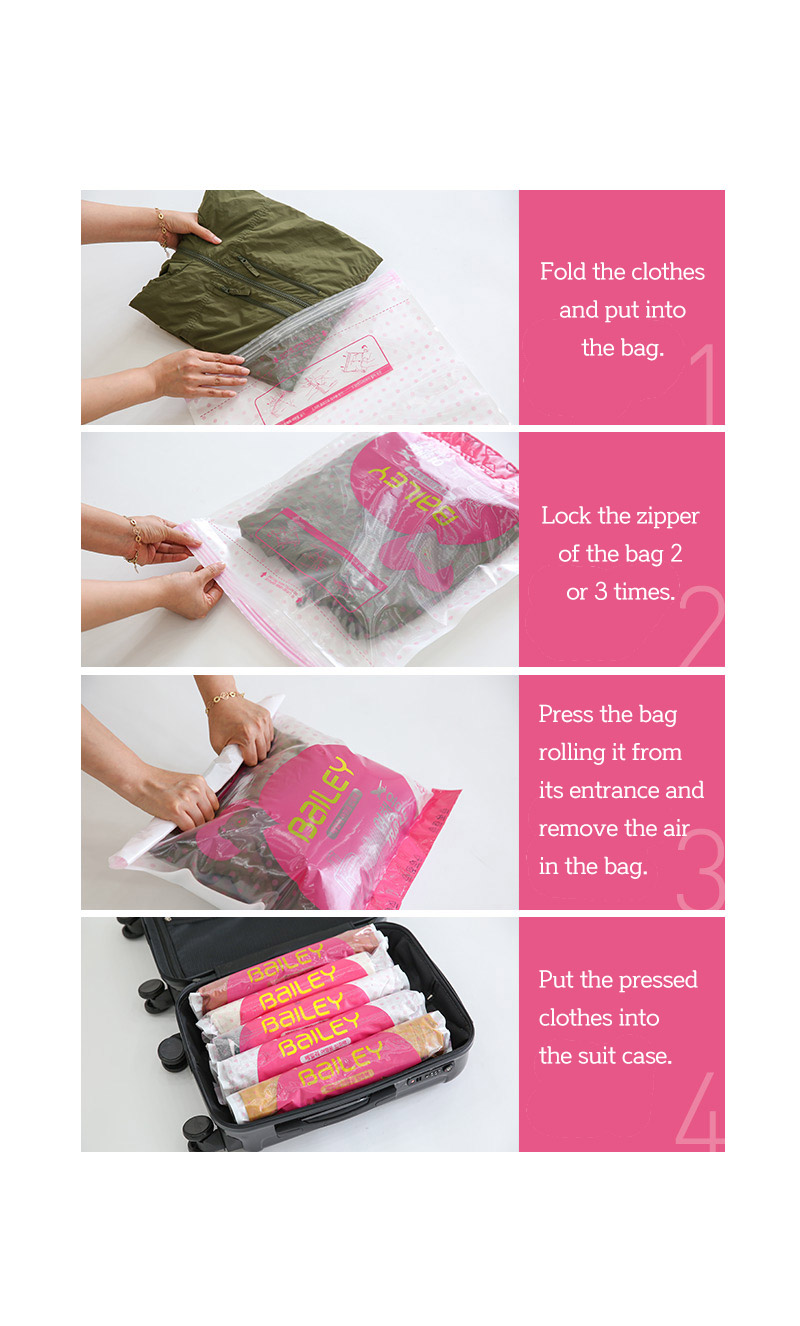 Fold the clothes and put into the bag.

1

BAILEY

Lock the zipper of the bag 2 or 3 times.

2

BAILEY

Press the bag rolling it from its entrance and remove the air in the bag.

3

BAILEY
BAILEY
BAILEY
BAILEY
BAILEY

Put the pressed clothes into the suit case.

4