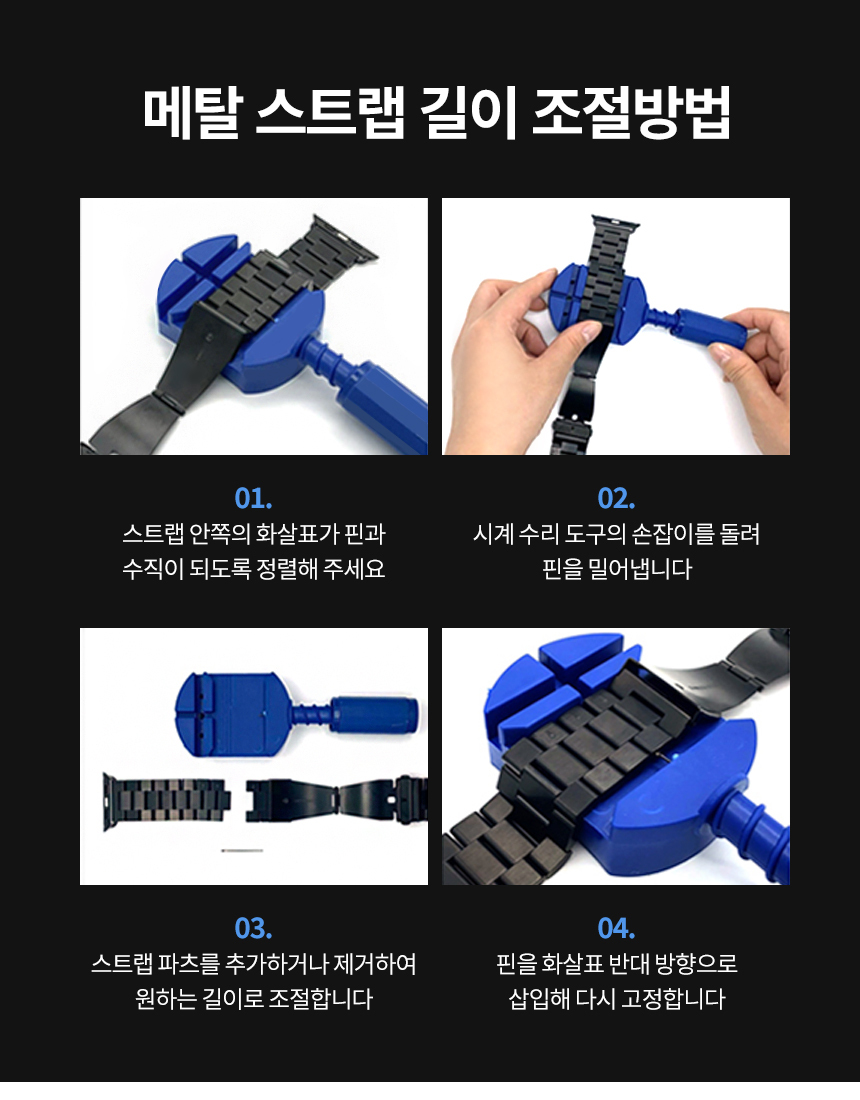 메탈 스트랩 길이 조절방법

01.
스트랩 안쪽의 화살표가 핀과 수직이 되도록 정렬해 주세요

02.
시계 수리 도구의 손잡이를 돌려 핀을 밀어냅니다

03.
스트랩 파츠를 추가하거나 제거하여 원하는 길이로 조절합니다

04.
핀을 화살표 반대 방향으로 삽입해 다시 고정합니다