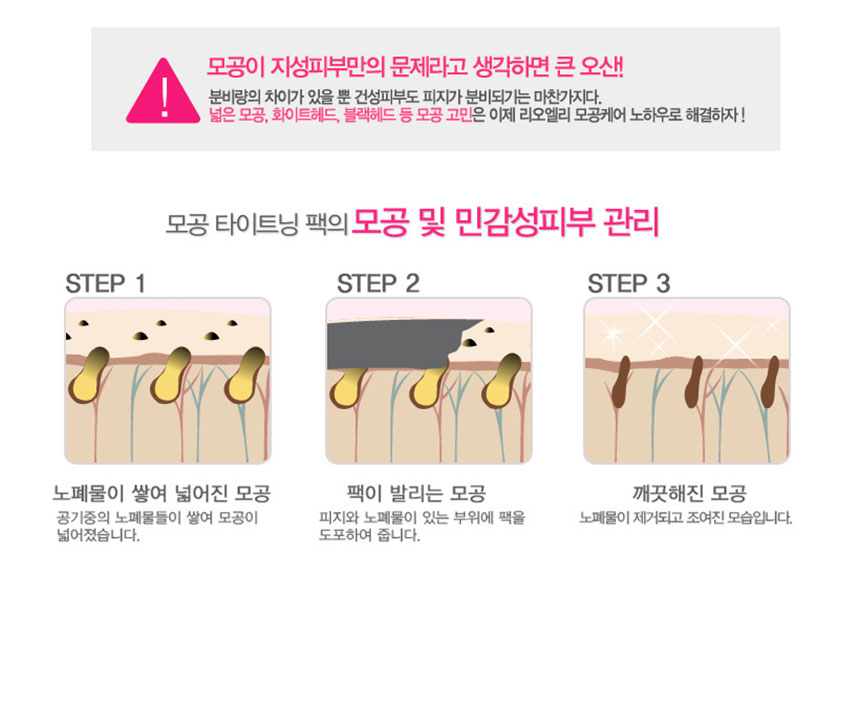 !

모공이 지성피부만의 문제라고 생각하면 큰 오산!

분비량의 차이가 있을 뿐 건성피부도 피지가 분비되기는 마찬가지다.
넓은 모공, 화이트헤드, 블랙헤드 등 모공 고민은 이제 리오엘리 모공케어 노하우로 해결하자 !

모공 타이트닝 팩의 모공 및 민감성피부 관리

STEP 1

노폐물이 쌓여 넓어진 모공

공기중의 노폐물들이 쌓여 모공이 넓어졌습니다.

STEP 2

팩이 발리는 모공

피지와 노폐물이 있는 부위에 팩을 도포하여 줍니다.

STEP 3

깨끗해진 모공

노폐물이 제거되고 조여진 모습입니다.