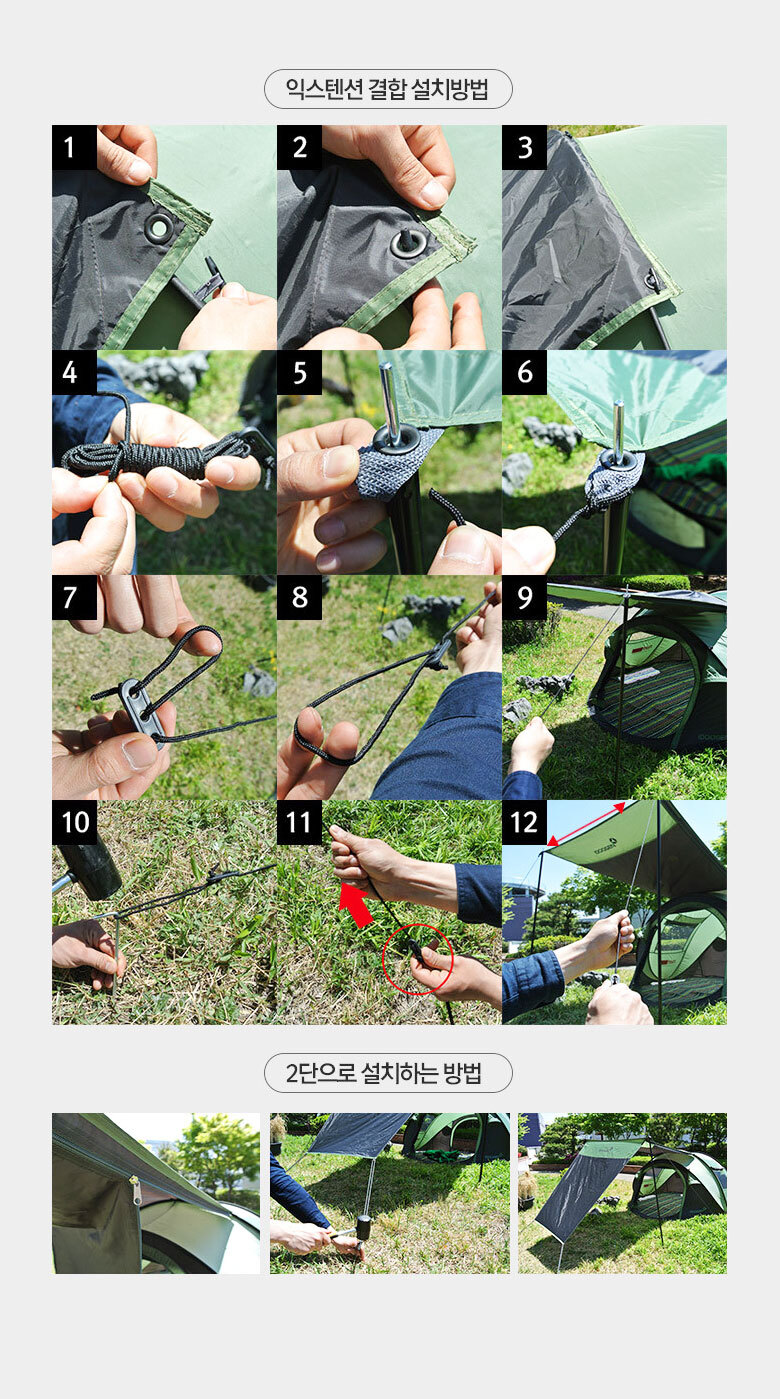 익스텐션 결합 설치방법

1

2

3

4

5

6

7

8

9

10

11

12

2단으로 설치하는 방법