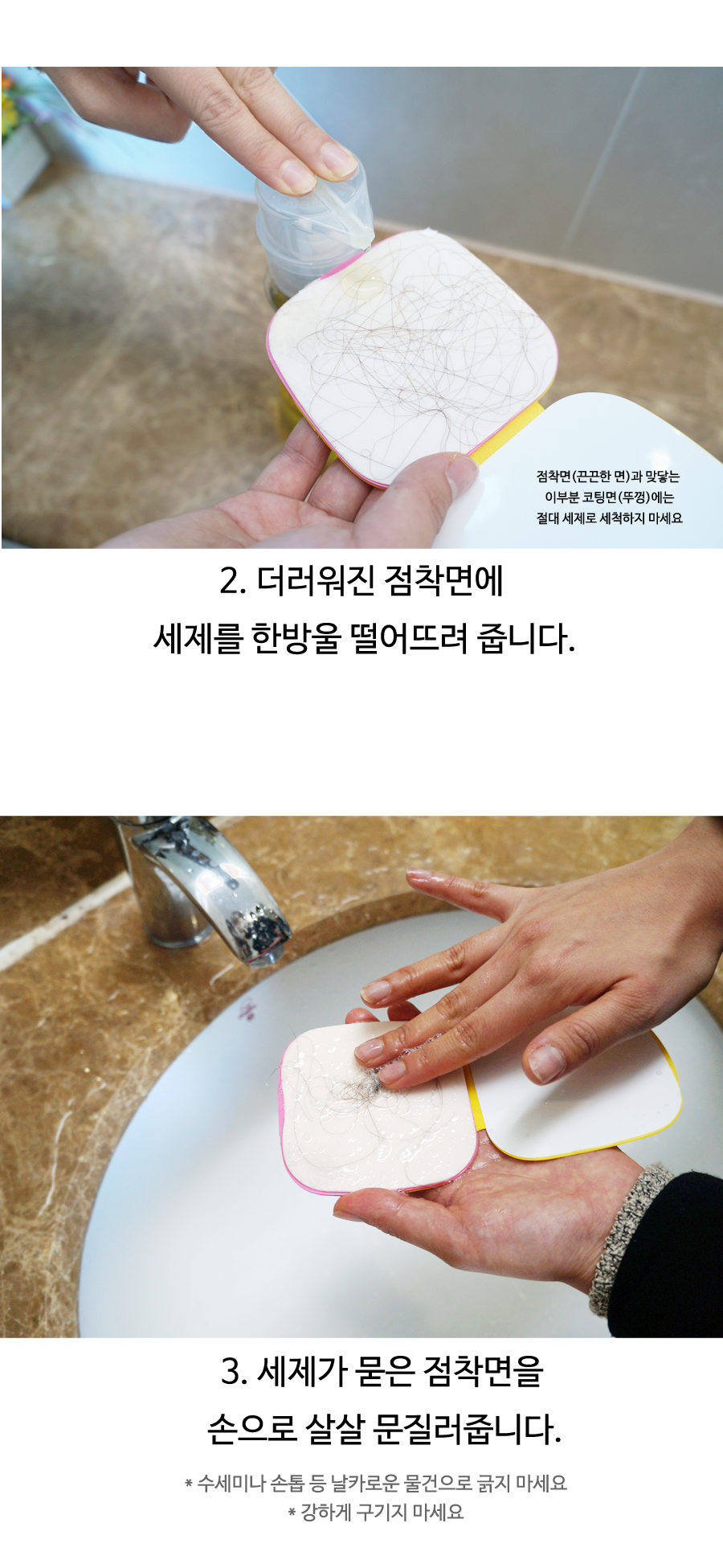 점착면(끈끈한 면)과 맞닿는
이부분 코팅면(뚜껑)에는
절대 세제로 세척하지 마세요

2. 더러워진 점착면에
세제를 한방울 떨어뜨려 줍니다.

3. 세제가 묻은 점착면을
손으로 살살 문질러줍니다.

* 수세미나 손톱 등 날카로운 물건으로 긁지 마세요
* 강하게 구기지 마세요