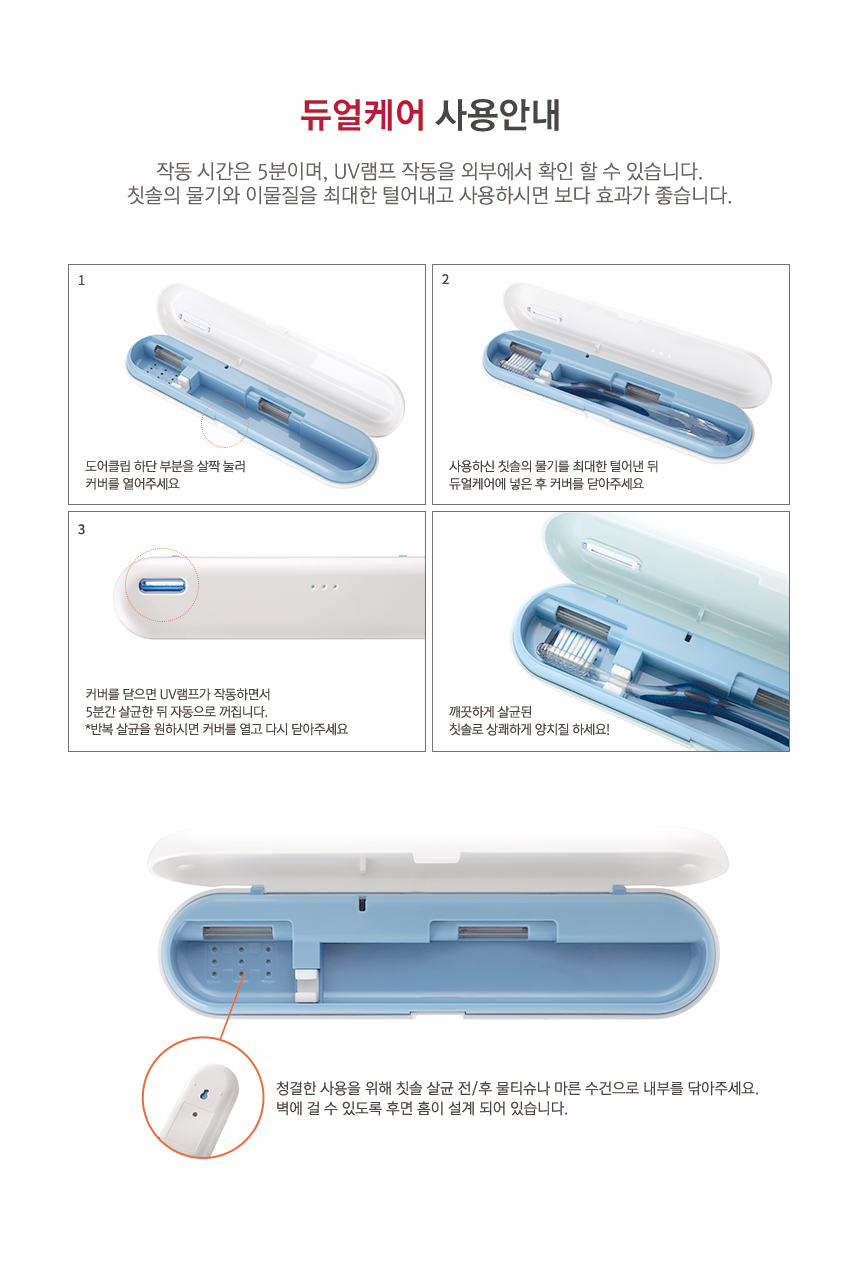 듀얼케어 사용안내

작동 시간은 5분이며, UV램프 작동을 외부에서 확인 할 수 있습니다.
칫솔의 물기와 이물질을 최대한 털어내고 사용하시면 보다 효과가 좋습니다.

1
도어클립 하단 부분을 살짝 눌러 커버를 열어주세요

2
사용하신 칫솔의 물기를 최대한 털어낸 뒤 듀얼케어에 넣은 후 커버를 닫아주세요

3
커버를 닫으면 UV램프가 작동하면서 5분간 살균한 뒤 자동으로 꺼집니다.
*반복 살균을 원하시면 커버를 열고 다시 닫아주세요

깨끗하게 살균된 칫솔로 상쾌하게 양치질 하세요!

청결한 사용을 위해 칫솔 살균 전/후 물티슈나 마른 수건으로 내부를 닦아주세요.
벽에 걸 수 있도록 후면 홈이 설계 되어 있습니다.