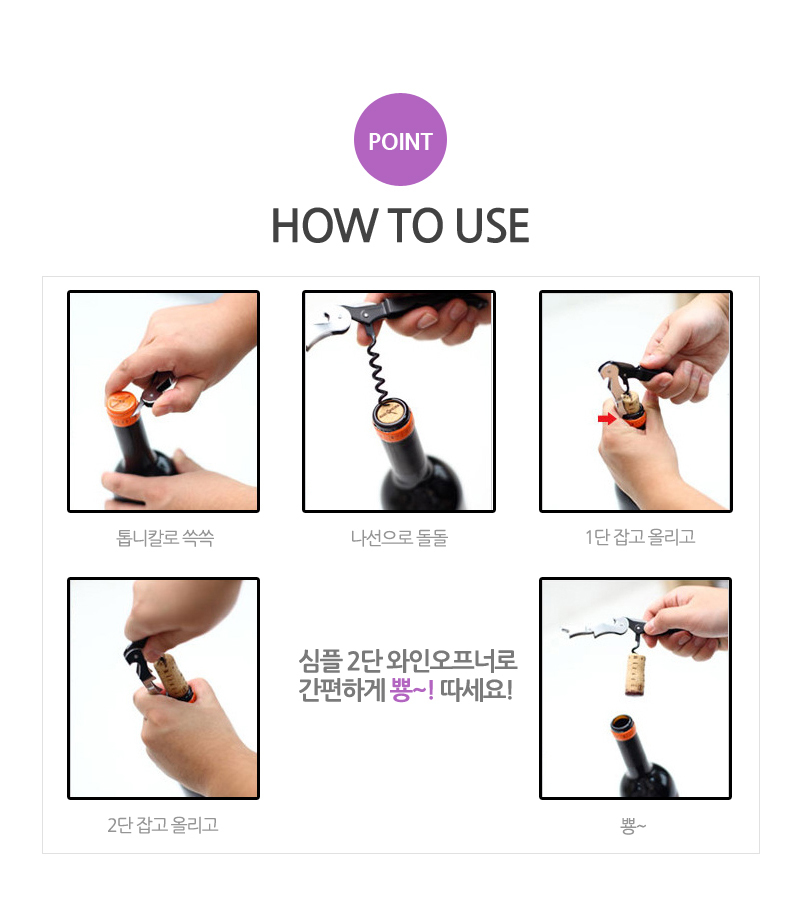 POINT

HOW TO USE

톱니칼로 쓱쓱

나선으로 돌돌

1단 잡고 올리고

2단 잡고 올리고

심플 2단 와인오프너로 간편하게 뽕~! 따세요!

뽕~