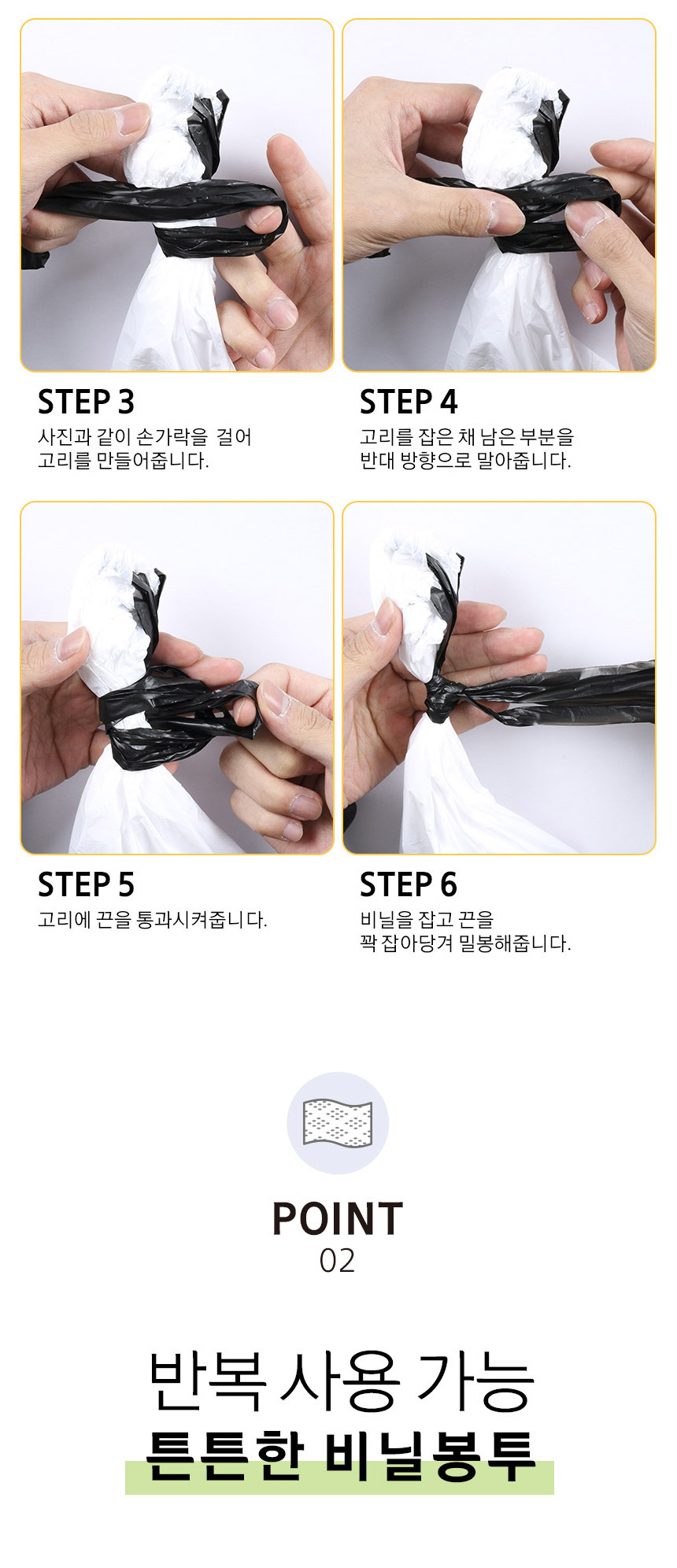 STEP 3
사진과 같이 손가락을 걸어
고리를 만들어줍니다.

STEP 4
고리를 잡은 채 남은 부분을
반대 방향으로 말아줍니다.

STEP 5
고리에 끈을 통과시켜줍니다.

STEP 6
비닐을 잡고 끈을
꽉 잡아당겨 밀봉해줍니다.

POINT
02

반복 사용 가능
튼튼한 비닐봉투