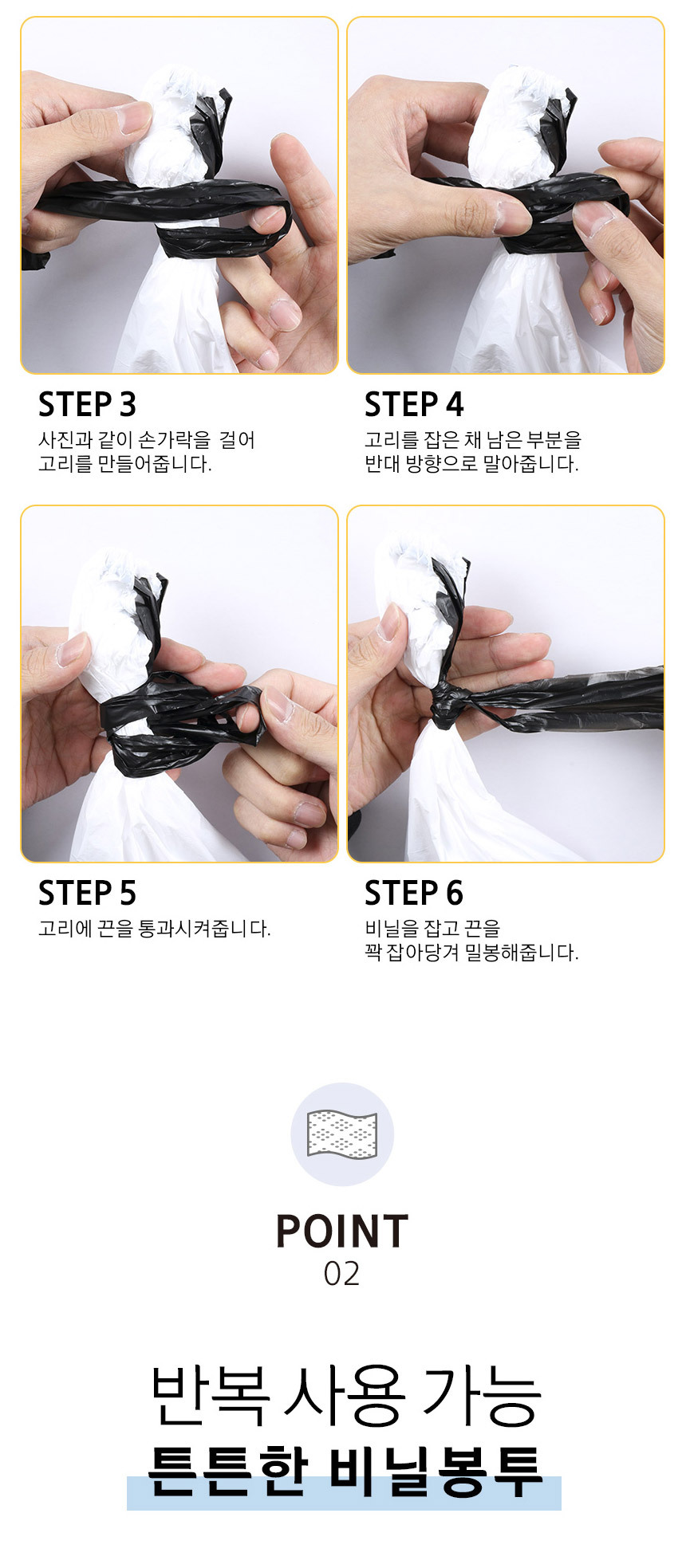 STEP 3
사진과 같이 손가락을 걸어
고리를 만들어줍니다.

STEP 4
고리를 잡은 채 남은 부분을
반대 방향으로 말아줍니다.

STEP 5
고리에 끈을 통과시켜줍니다.

STEP 6
비닐을 잡고 끈을
꽉 잡아당겨 밀봉해줍니다.

POINT
02

반복 사용 가능
튼튼한 비닐봉투