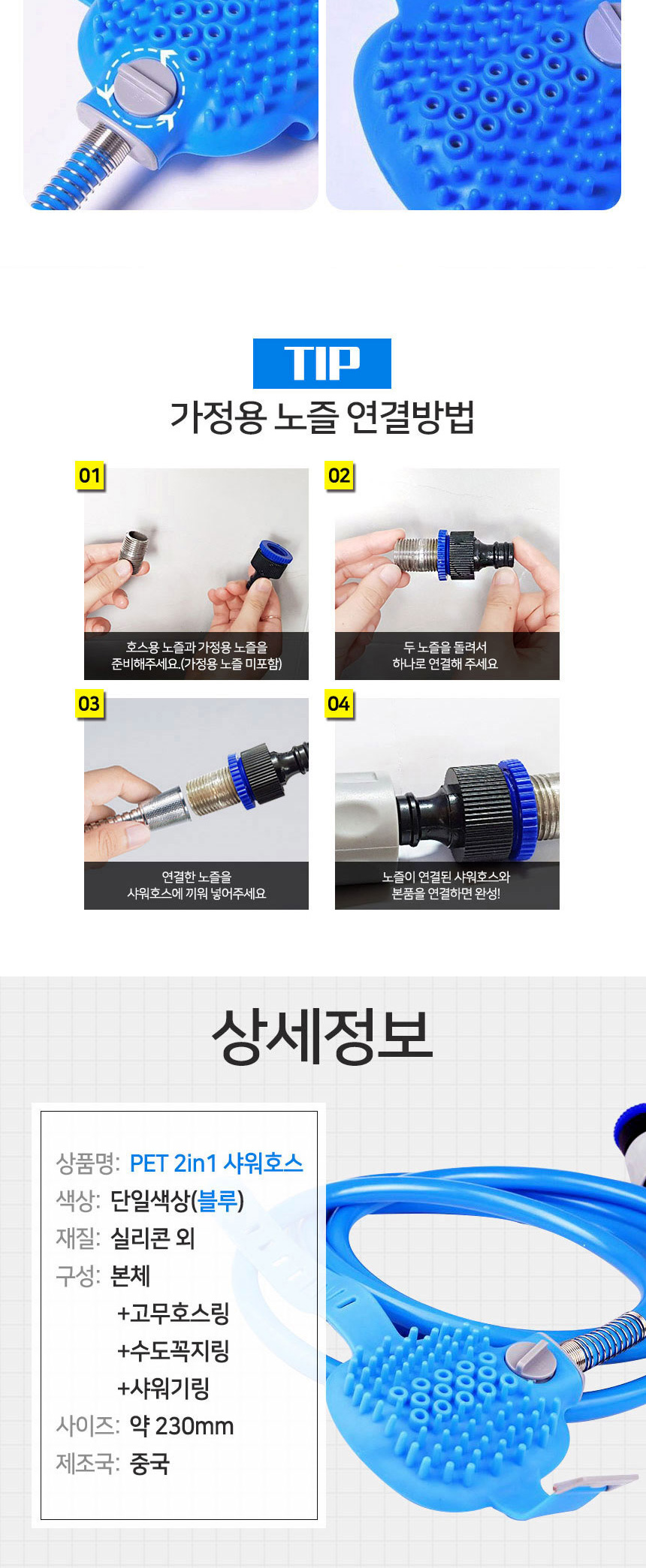 TIP

가정용 노즐 연결방법

01

호스용 노즐과 가정용 노즐을 준비해주세요.(가정용 노즐 미포함)

02

두 노즐을 돌려서 하나로 연결해 주세요

03

연결한 노즐을 샤워호스에 끼워 넣어주세요

04

노즐이 연결된 샤워호스와 본품을 연결하면 완성!

상세정보

상품명: PET 2in1 샤워호스
색상: 단일색상(블루)
재질: 실리콘 외
구성: 본체
+고무호스링
+수도꼭지링
+샤워기링
사이즈: 약 230mm
제조국: 중국