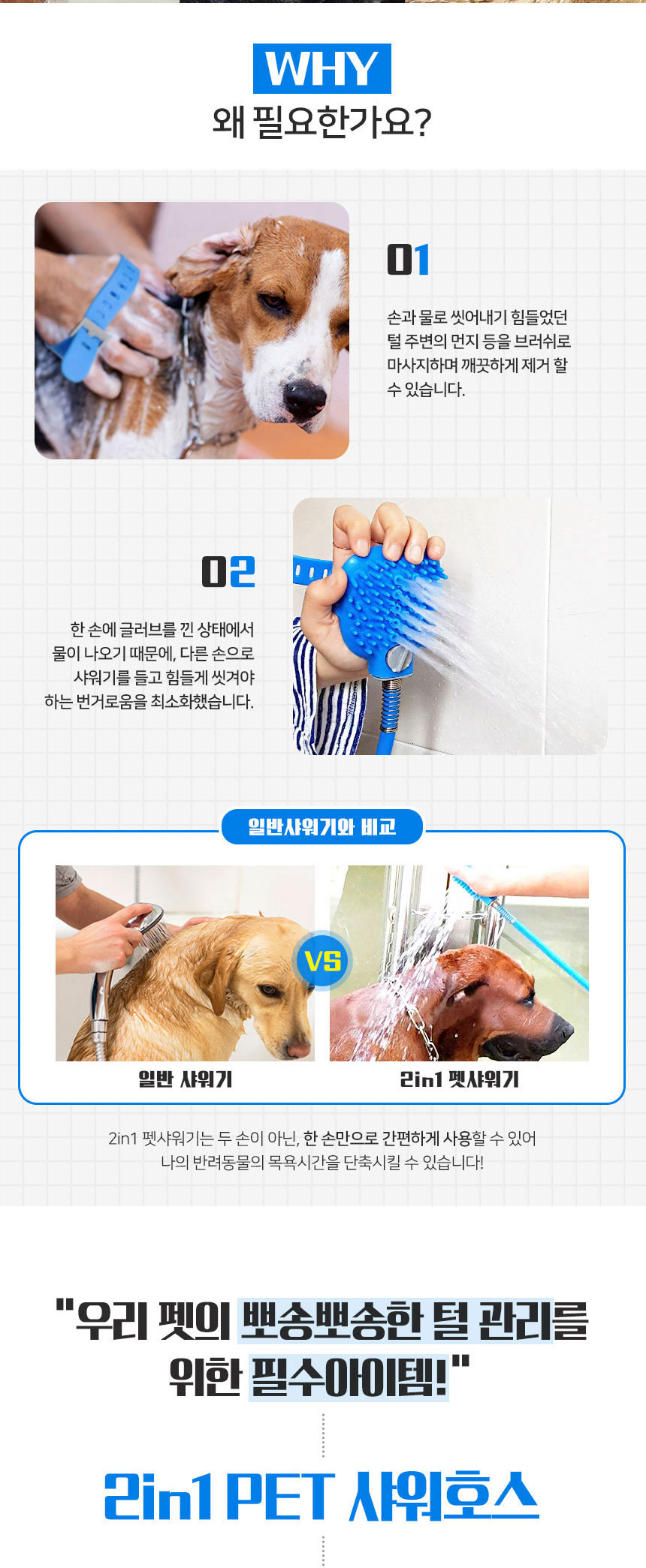 WHY
왜 필요한가요?

01

손과 물로 씻어내기 힘들었던 털 주변의 먼지 등을 브러쉬로 마사지하며 깨끗하게 제거 할 수 있습니다.

02

한 손에 글러브를 낀 상태에서 물이 나오기 때문에, 다른 손으로 샤워기를 들고 힘들게 씻겨야 하는 번거로움을 최소화했습니다.

일반샤워기와 비교

VS

일반 샤워기

2in1 펫샤워기

2in1 펫샤워기는 두 손이 아닌, 한 손만으로 간편하게 사용할 수 있어 나의 반려동물의 목욕시간을 단축시킬 수 있습니다!

"우리 펫의 뽀송뽀송한 털 관리를 위한 필수아이템!"

2in1 PET 샤워호스