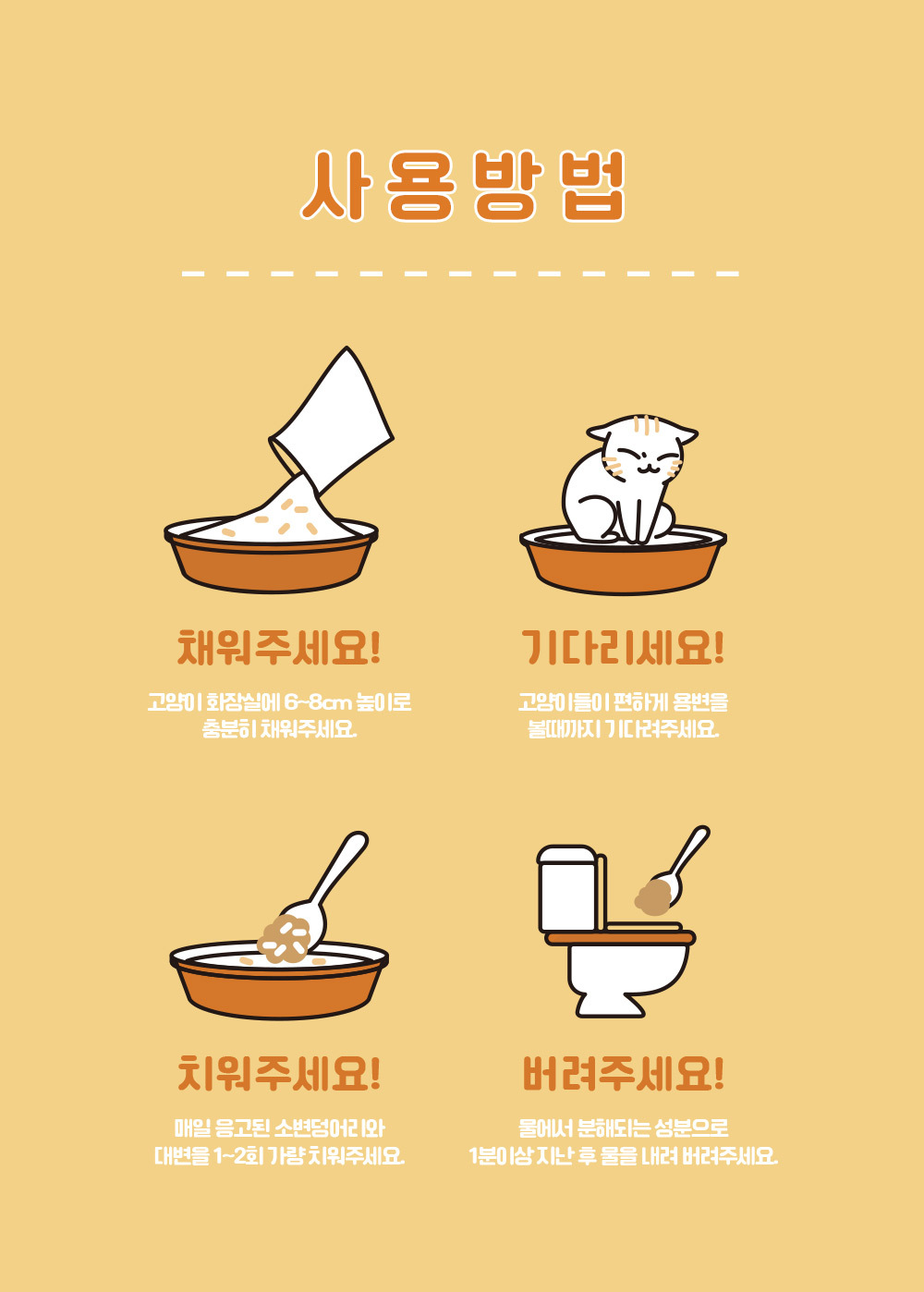 사용방법

채워주세요!

고양이 화장실에 6~8cm 높이로 충분히 채워주세요.

기다리세요!

고양이들이 편하게 용변을 볼때까지 기다려주세요.

치워주세요!

매일 응고된 소변덩어리와 대변을 1~2회 가량 치워주세요.

버려주세요!

물에서 분해되는 성분으로 1분이상 지난 후 물을 내려 버려주세요.