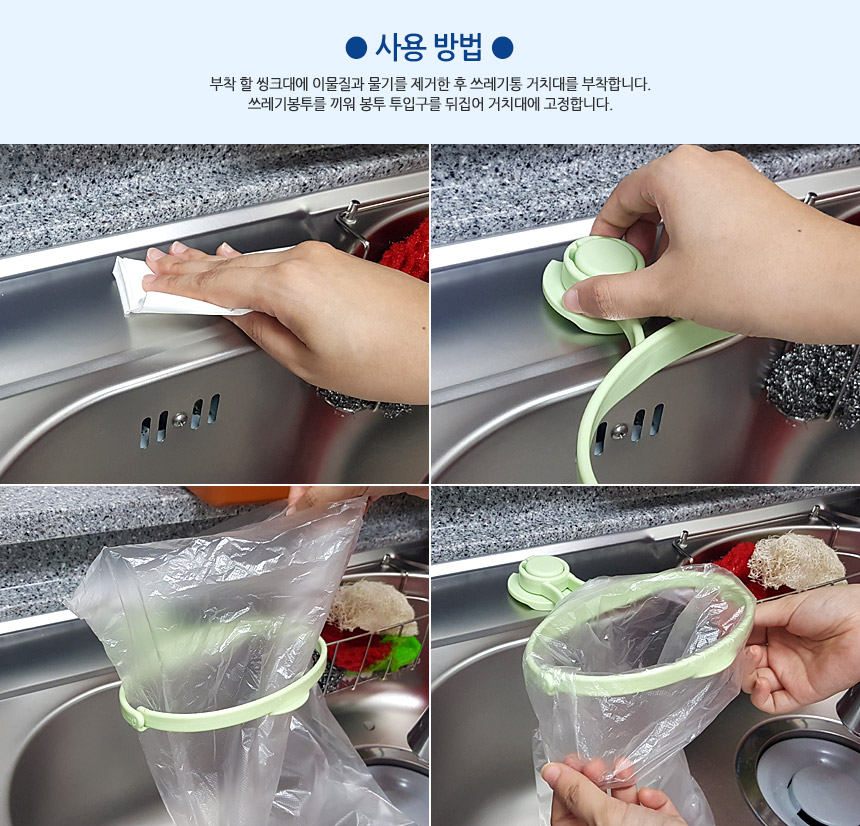 ● 사용 방법 ●

부착 할 씽크대에 이물질과 물기를 제거한 후 쓰레기통 거치대를 부착합니다.
쓰레기봉투를 끼워 봉투 투입구를 뒤집어 거치대에 고정합니다.