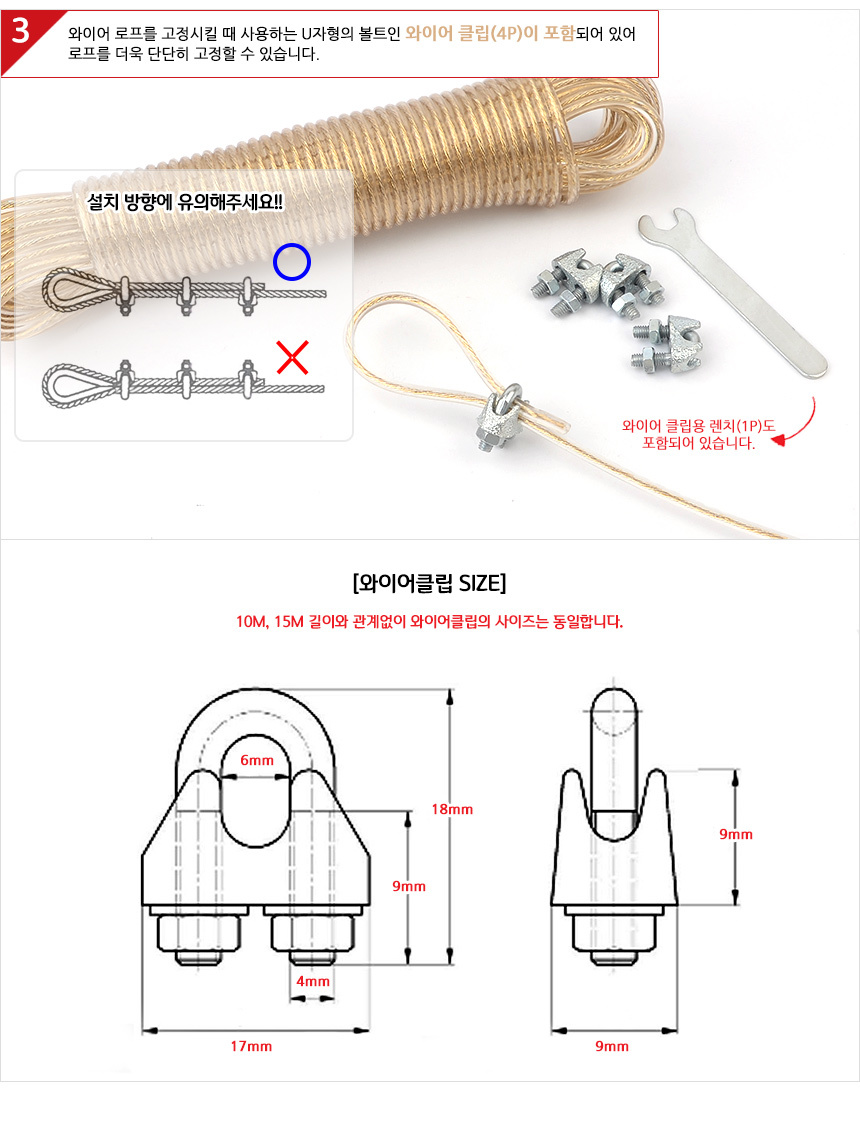 3

와이어 로프를 고정시킬 때 사용하는 U자형의 볼트인 와이어 클립(4P)이 포함되어 있어 로프를 더욱 단단히 고정할 수 있습니다.

설치 방향에 유의해주세요!!

와이어 클립용 렌치(1P)도 포함되어 있습니다.

[와이어클립 SIZE]

10M, 15M 길이와 관계없이 와이어클립의 사이즈는 동일합니다.

6mm

18mm

9mm

4mm

17mm

9mm

9mm