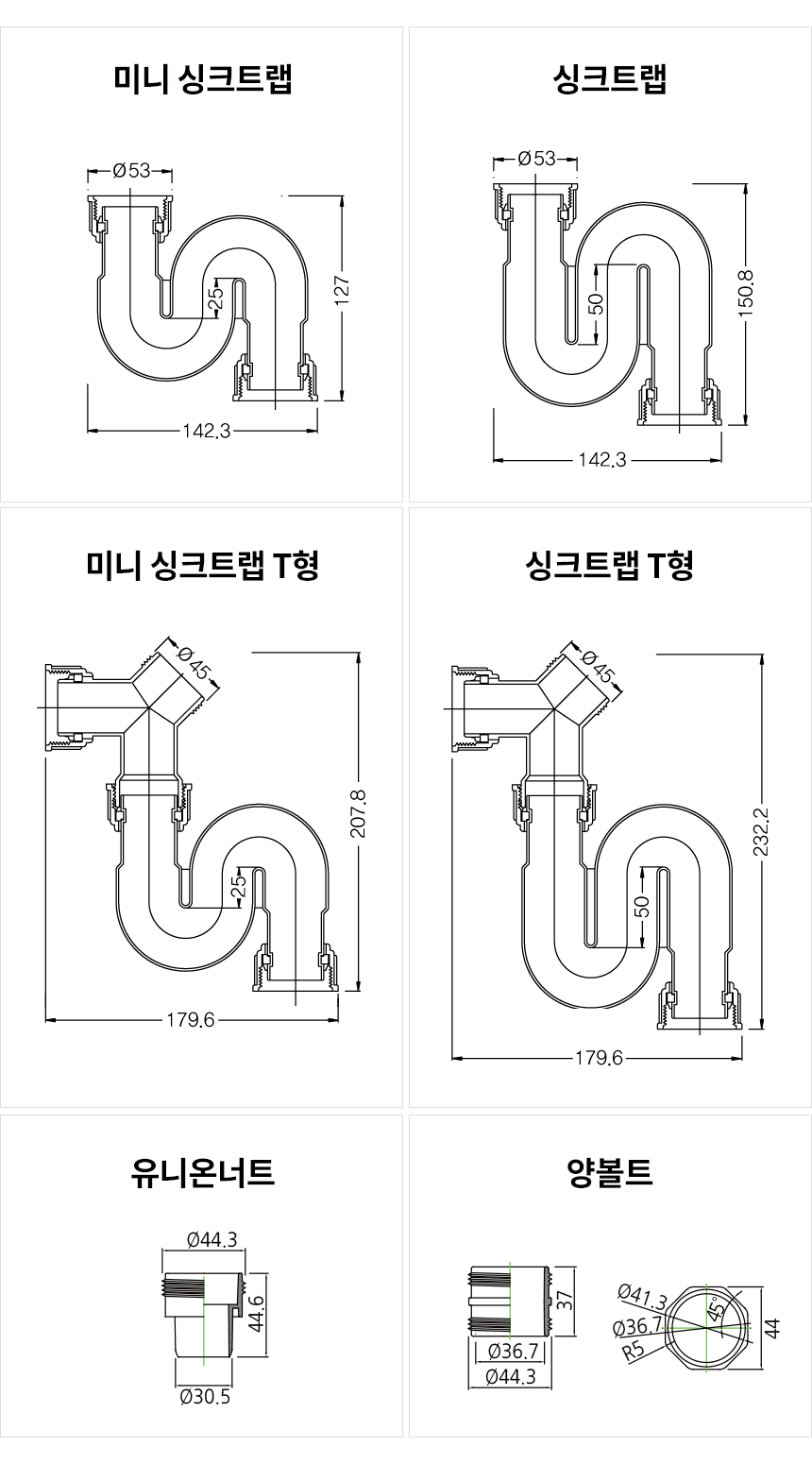 미니 싱크트랩

Ø53
25
127
142.3

싱크트랩

Ø53
50
150.8
142.3

미니 싱크트랩 T형

Ø45
25
207.8
179.6

싱크트랩 T형

Ø45
50
232.2
179.6

유니온너트

Ø44.3
44.6
Ø30.5

양볼트

37
Ø36.7
Ø44.3
Ø41.3
Ø36.7
R5
45°
44