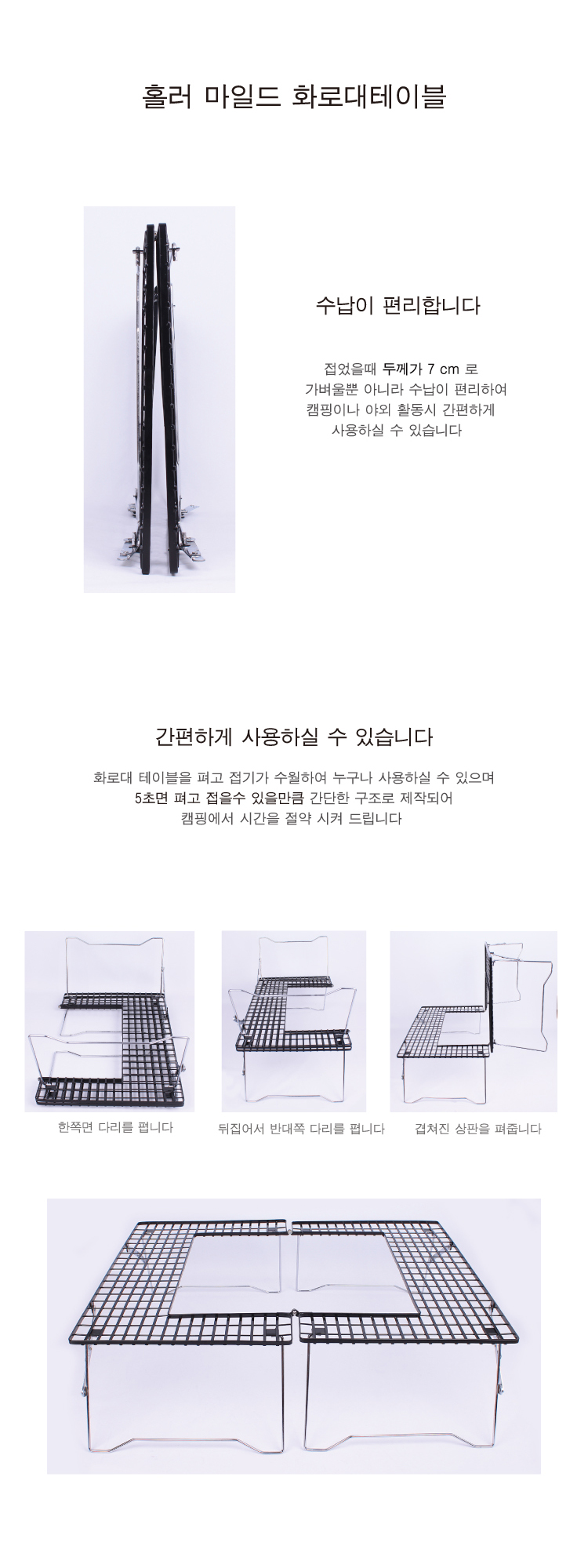 홀러 마일드 화로대테이블

수납이 편리합니다

접었을때 두께가 7 cm 로
가벼울뿐 아니라 수납이 편리하여
캠핑이나 야외 활동시 간편하게
사용하실 수 있습니다

간편하게 사용하실 수 있습니다

화로대 테이블을 펴고 접기가 수월하여 누구나 사용하실 수 있으며
5초면 펴고 접을수 있을만큼 간단한 구조로 제작되어
캠핑에서 시간을 절약 시켜 드립니다

한쪽면 다리를 폅니다

뒤집어서 반대쪽 다리를 폅니다

겹쳐진 상판을 펴줍니다