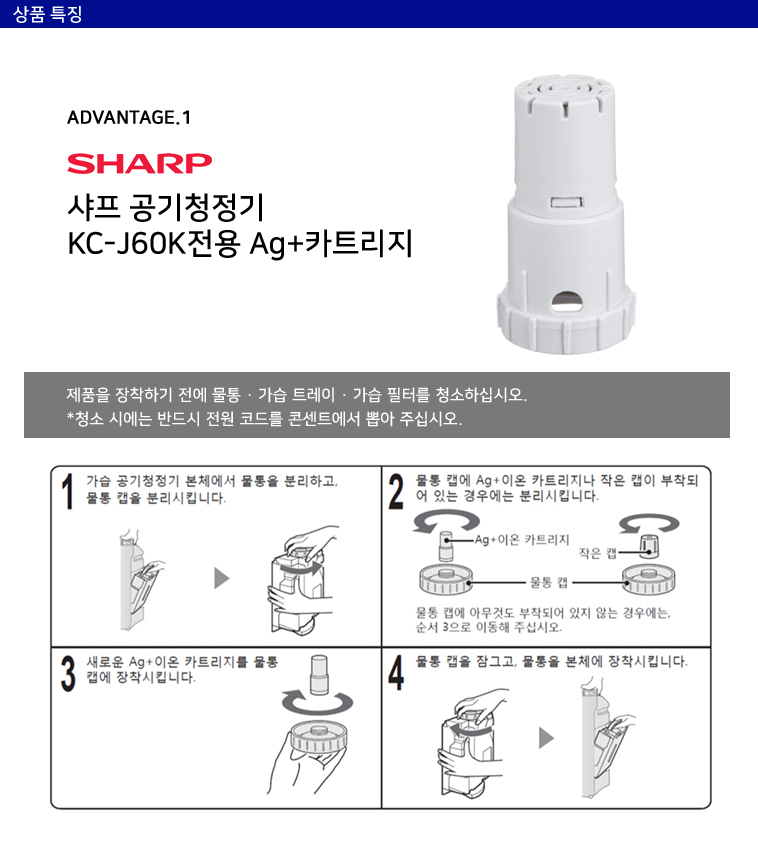 상품 특징

ADVANTAGE.1

SHARP

샤프 공기청정기
KC-J60K전용 Ag+카트리지

제품을 장착하기 전에 물통 · 가습 트레이 · 가습 필터를 청소하십시오.
*청소 시에는 반드시 전원 코드를 콘센트에서 뽑아 주십시오.

1 가습 공기청정기 본체에서 물통을 분리하고, 물통 캡을 분리시킵니다.

2 물통 캡에 Ag+이온 카트리지나 작은 캡이 부착되어 있는 경우에는 분리시킵니다.

Ag+이온 카트리지

작은 캡

물통 캡

물통 캡에 아무것도 부착되어 있지 않는 경우에는, 순서 3으로 이동해 주십시오.

3 새로운 Ag+이온 카트리지를 물통 캡에 장착시킵니다.

4 물통 캡을 잠그고, 물통을 본체에 장착시킵니다.