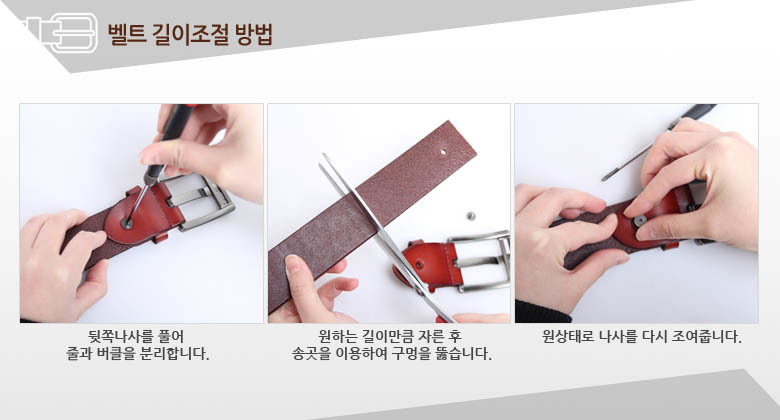 벨트 길이조절 방법

뒷쪽나사를 풀어
줄과 버클을 분리합니다.

원하는 길이만큼 자른 후
송곳을 이용하여 구멍을 뚫습니다.

원상태로 나사를 다시 조여줍니다.