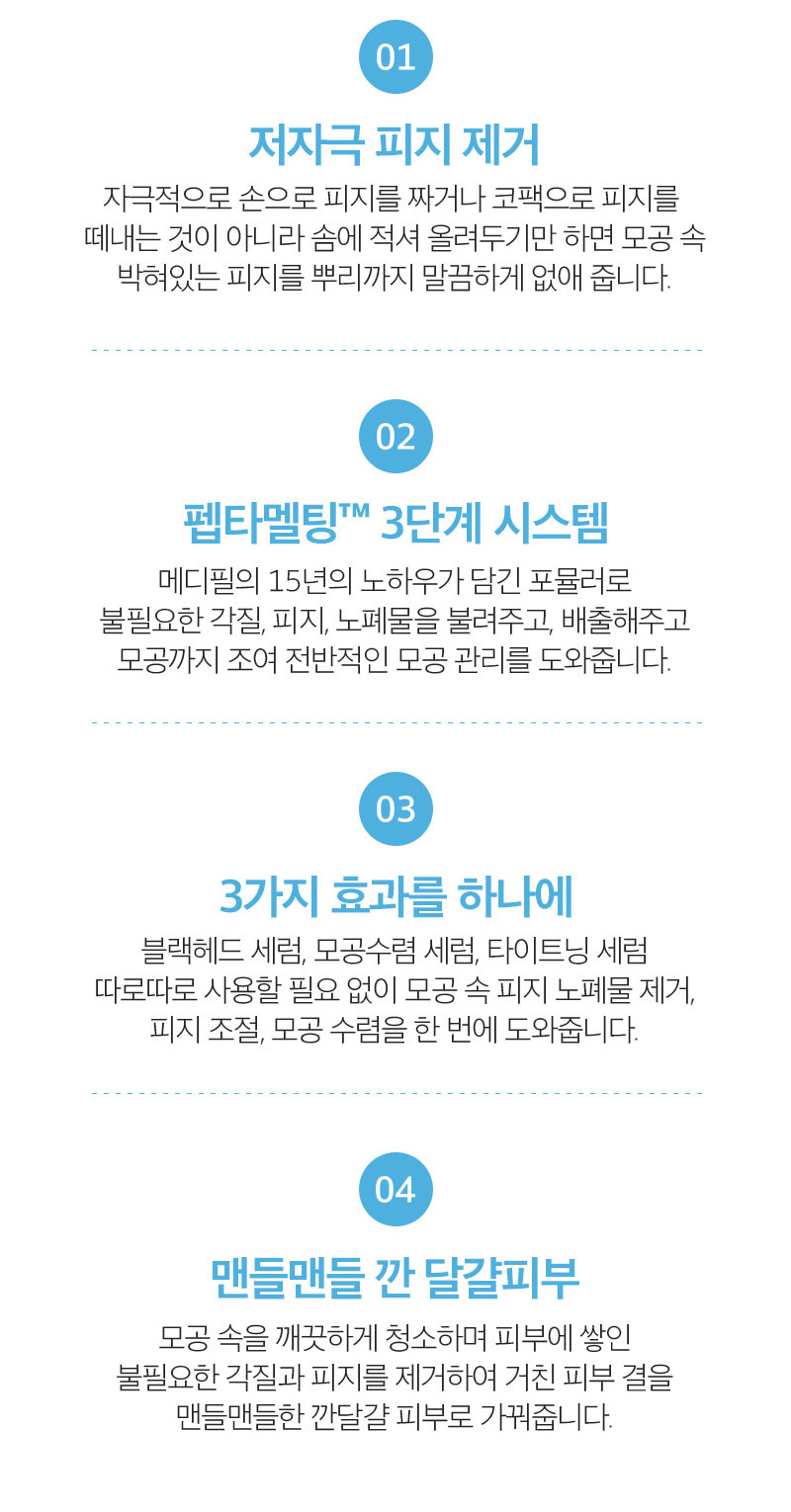 01

저자극 피지 제거

자극적으로 손으로 피지를 짜거나 코팩으로 피지를
떼내는 것이 아니라 솜에 적셔 올려두기만 하면 모공 속
박혀있는 피지를 뿌리까지 말끔하게 없애 줍니다.

02

펩타멜팅™ 3단계 시스템

메디필의 15년의 노하우가 담긴 포뮬러로
불필요한 각질, 피지, 노폐물을 불려주고, 배출해주고
모공까지 조여 전반적인 모공 관리를 도와줍니다.

03

3가지 효과를 하나에

블랙헤드 세럼, 모공수렴 세럼, 타이트닝 세럼
따로따로 사용할 필요 없이 모공 속 피지 노폐물 제거,
피지 조절, 모공 수렴을 한 번에 도와줍니다.

04

맨들맨들 깐 달걀피부

모공 속을 깨끗하게 청소하며 피부에 쌓인
불필요한 각질과 피지를 제거하여 거친 피부 결을
맨들맨들한 깐달걀 피부로 가꿔줍니다.