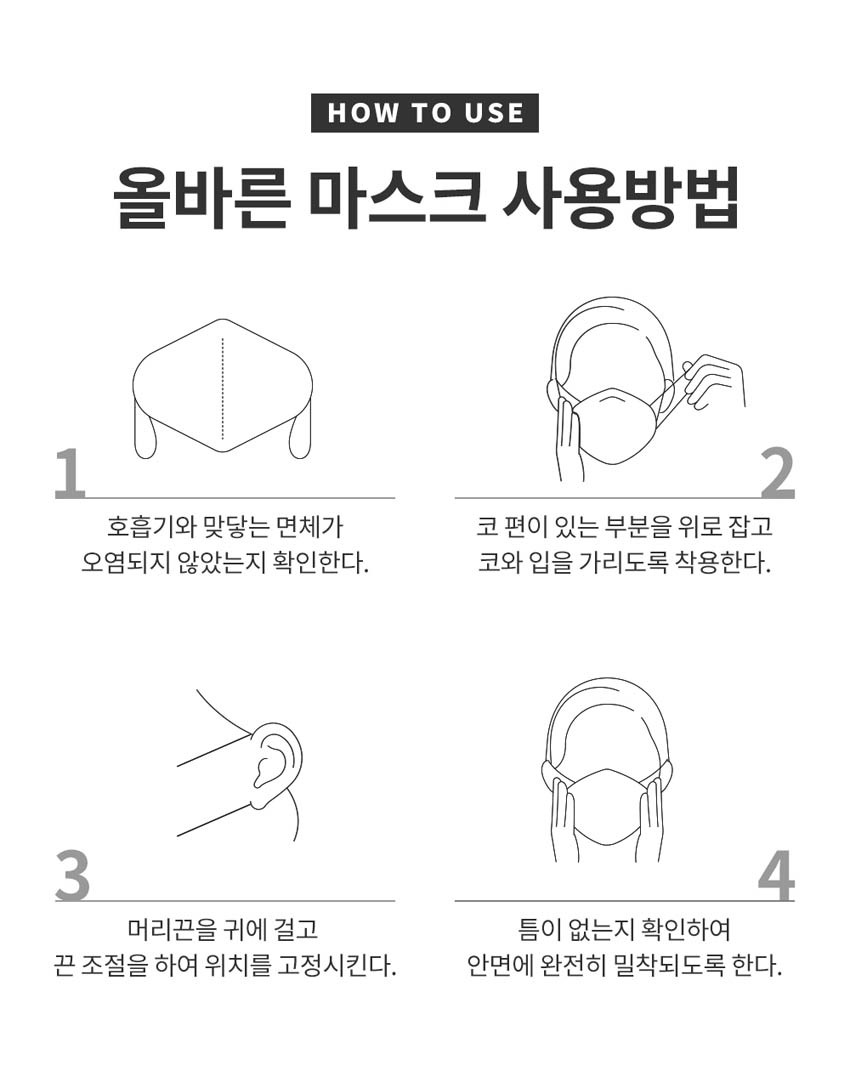 HOW TO USE

올바른 마스크 사용방법

1

호흡기와 맞닿는 면체가 오염되지 않았는지 확인한다.

2

코 편이 있는 부분을 위로 잡고 코와 입을 가리도록 착용한다.

3

머리끈을 귀에 걸고 끈 조절을 하여 위치를 고정시킨다.

4

틈이 없는지 확인하여 안면에 완전히 밀착되도록 한다.