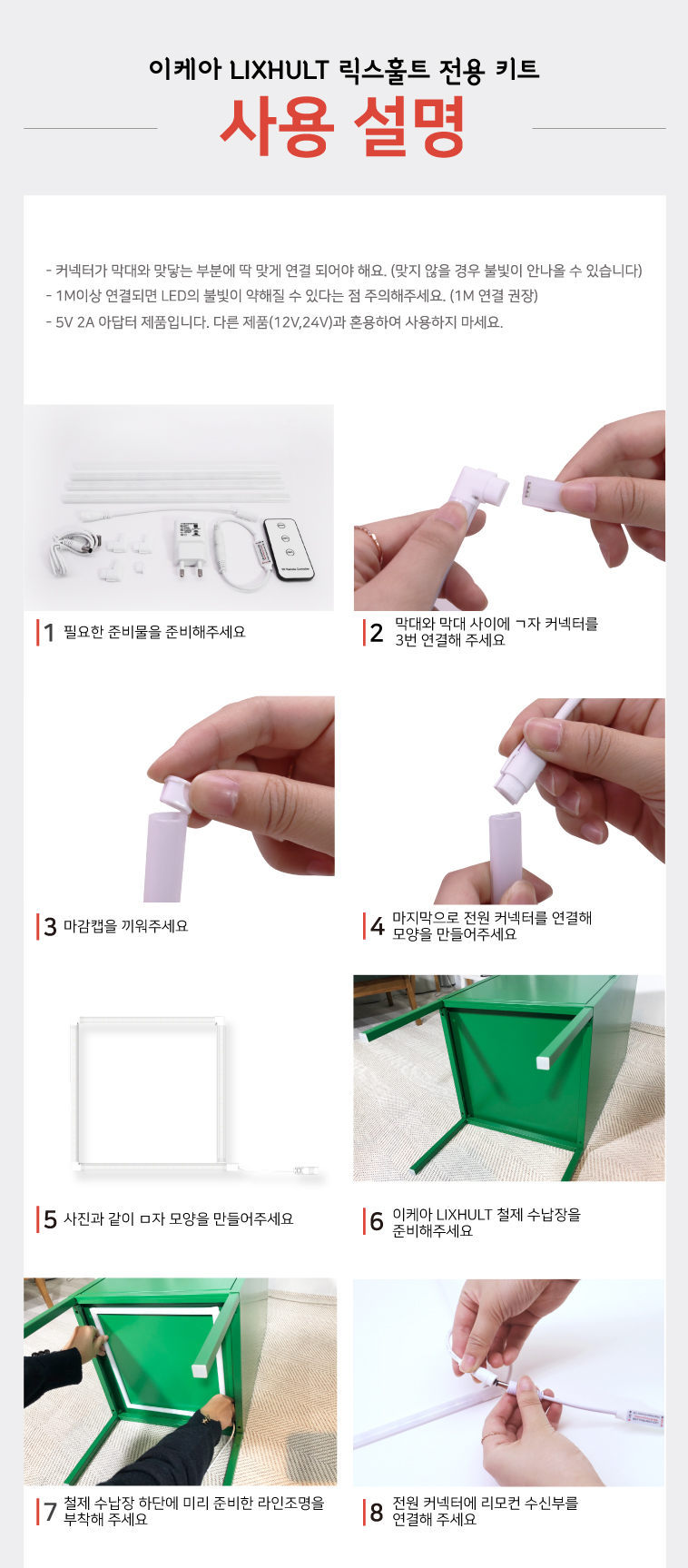 이케아 LIXHULT 릭스훌트 전용 키트

사용 설명

- 커넥터가 막대와 맞닿는 부분에 딱 맞게 연결 되어야 해요. (맞지 않을 경우 불빛이 안나올 수 있습니다)
- 1M이상 연결되면 LED의 불빛이 약해질 수 있다는 점 주의해주세요. (1M 연결 권장)
- 5V 2A 아답터 제품입니다. 다른 제품(12V,24V)과 혼용하여 사용하지 마세요.

1 필요한 준비물을 준비해주세요

2 막대와 막대 사이에 ㄱ자 커넥터를 3번 연결해 주세요

3 마감캡을 끼워주세요

4 마지막으로 전원 커넥터를 연결해 모양을 만들어주세요

5 사진과 같이 ㅁ자 모양을 만들어주세요

6 이케아 LIXHULT 철제 수납장을 준비해주세요

7 철제 수납장 하단에 미리 준비한 라인조명을 부착해 주세요

8 전원 커넥터에 리모컨 수신부를 연결해 주세요