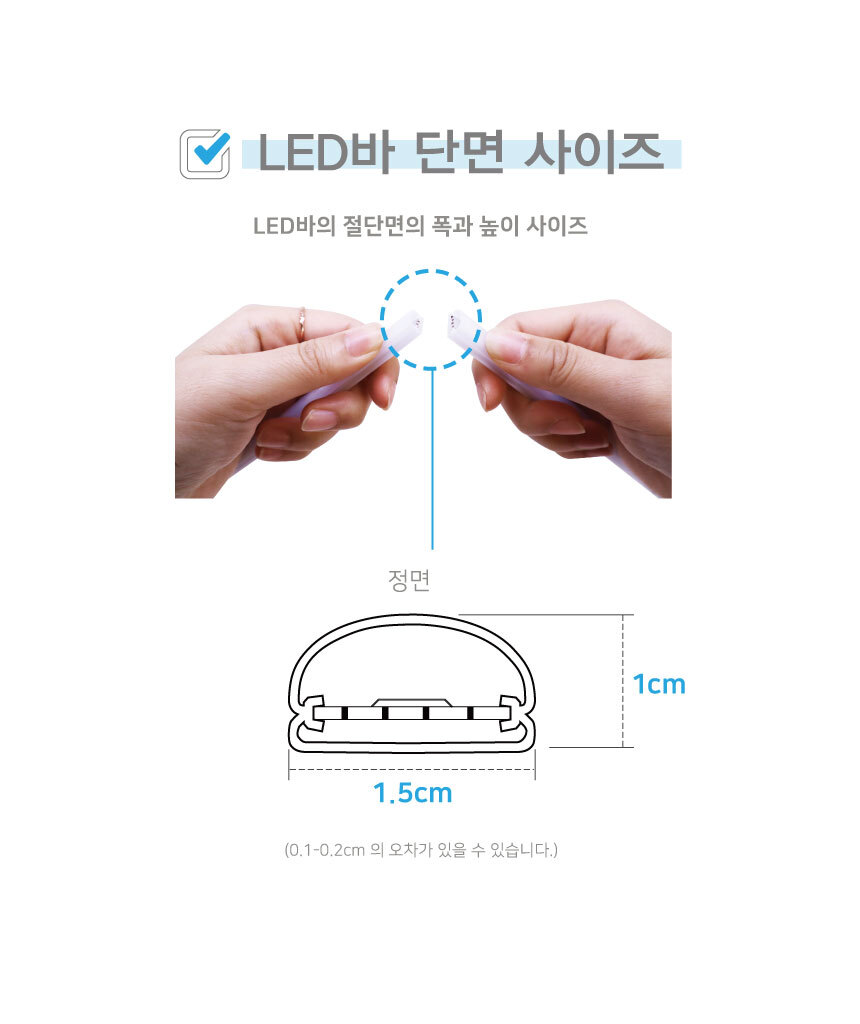 LED바 단면 사이즈

LED바의 절단면의 폭과 높이 사이즈

정면

1cm

1.5cm

(0.1-0.2cm 의 오차가 있을 수 있습니다.)