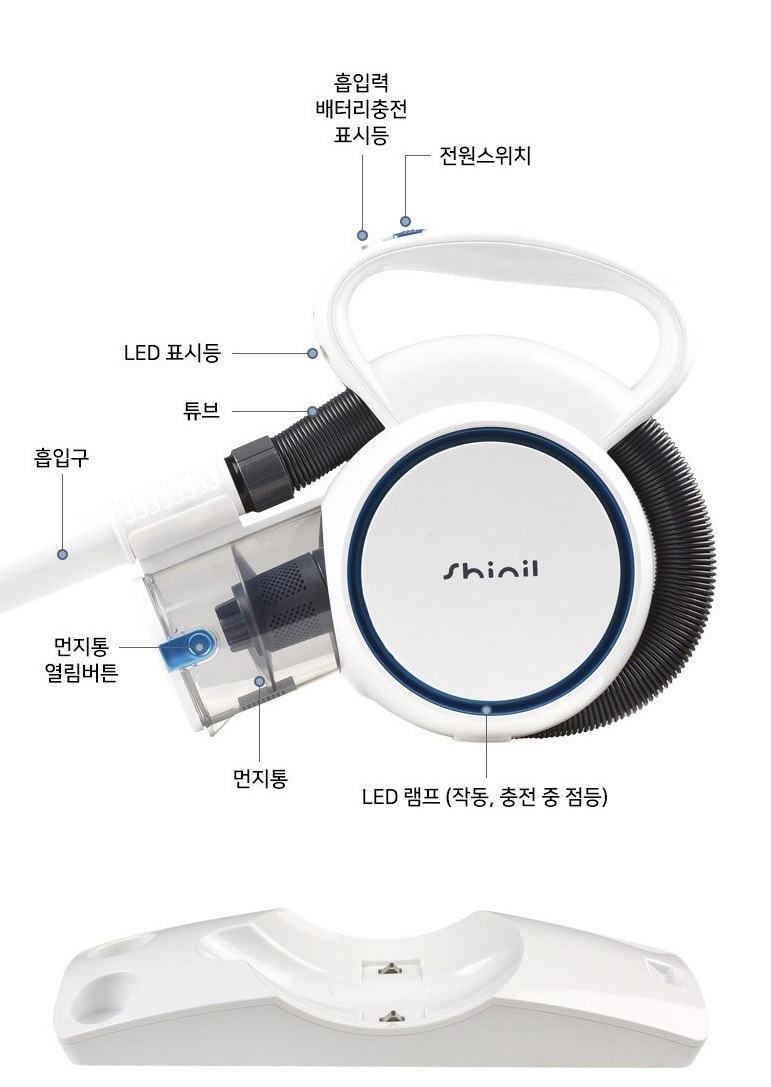 흡입력
배터리충전
표시등

전원스위치

LED 표시등

튜브

흡입구

shinil

먼지통
열림버튼

먼지통

LED 램프 (작동, 충전 중 점등)