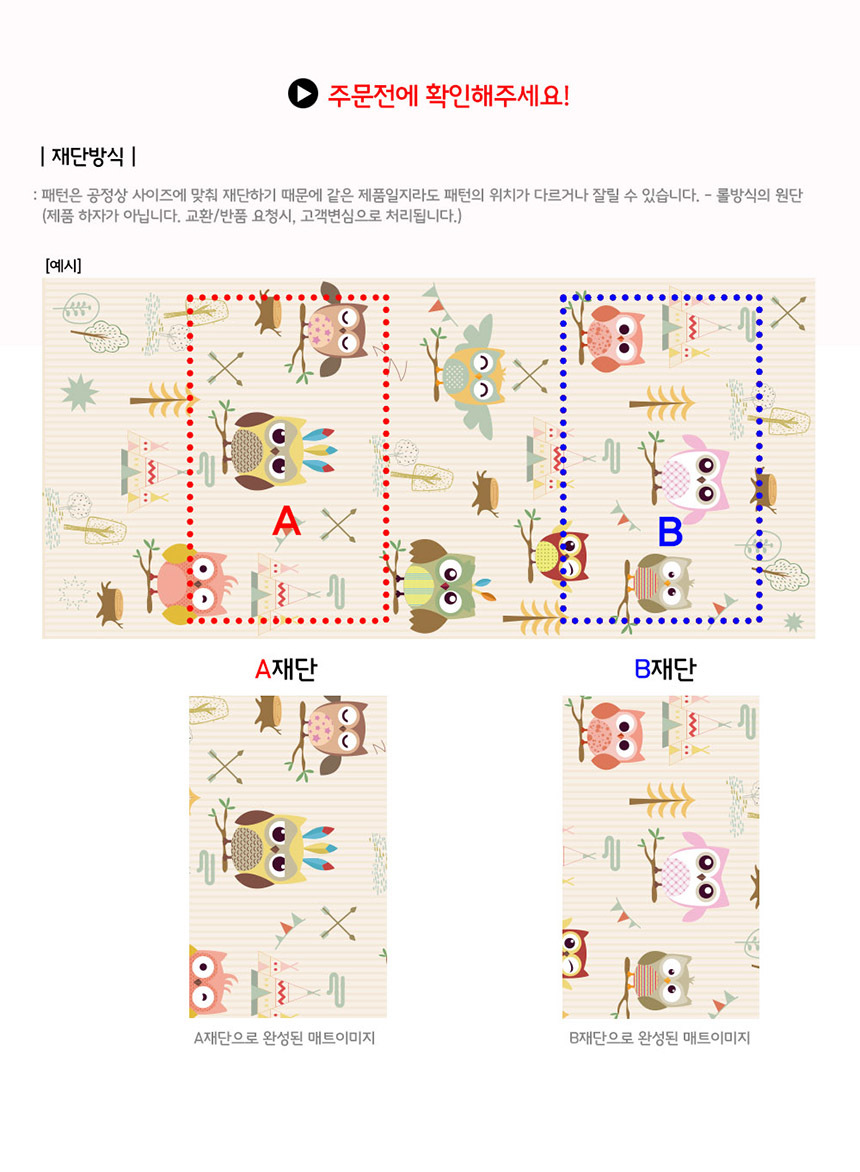 주문전에 확인해주세요!

| 재단방식 |

: 패턴은 공정상 사이즈에 맞춰 재단하기 때문에 같은 제품일지라도 패턴의 위치가 다르거나 잘릴 수 있습니다. - 롤방식의 원단 (제품 하자가 아닙니다. 교환/반품 요청시, 고객변심으로 처리됩니다.)

[예시]

A

B

A재단

B재단

A재단으로 완성된 매트이미지

B재단으로 완성된 매트이미지