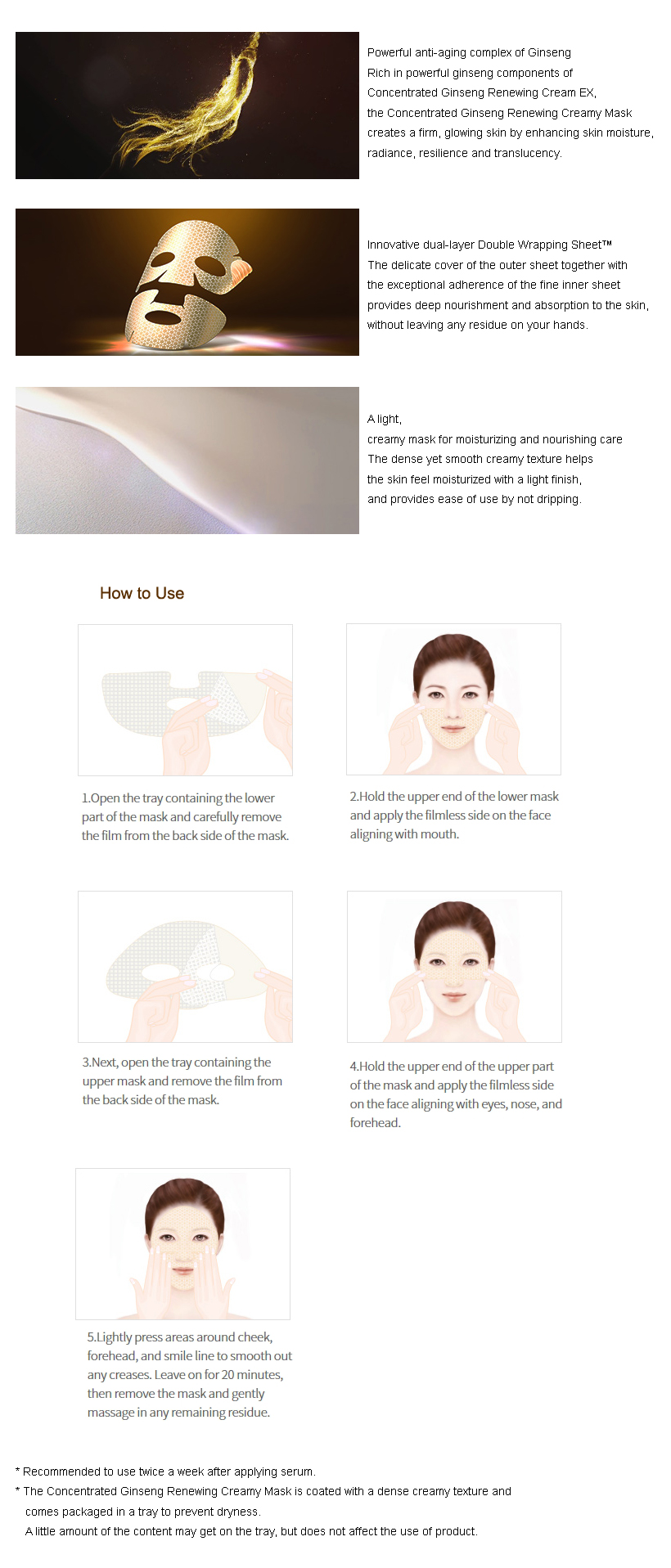 Powerful anti-aging complex of Ginseng
Rich in powerful ginseng components of Concentrated Ginseng Renewing Cream EX, the Concentrated Ginseng Renewing Creamy Mask creates a firm, glowing skin by enhancing skin moisture, radiance, resilience and translucency.

Innovative dual-layer Double Wrapping Sheet™
The delicate cover of the outer sheet together with the exceptional adherence of the fine inner sheet provides deep nourishment and absorption to the skin, without leaving any residue on your hands.

A light, creamy mask for moisturizing and nourishing care
The dense yet smooth creamy texture helps the skin feel moisturized with a light finish, and provides ease of use by not dripping.

How to Use

1.Open the tray containing the lower part of the mask and carefully remove the film from the back side of the mask.

2.Hold the upper end of the lower mask and apply the filmless side on the face aligning with mouth.

3.Next, open the tray containing the upper mask and remove the film from the back side of the mask.

4.Hold the upper end of the upper part of the mask and apply the filmless side on the face aligning with eyes, nose, and forehead.

5.Lightly press areas around cheek, forehead, and smile line to smooth out any creases. Leave on for 20 minutes, then remove the mask and gently massage in any remaining residue.

* Recommended to use twice a week after applying serum.
* The Concentrated Ginseng Renewing Creamy Mask is coated with a dense creamy texture and comes packaged in a tray to prevent dryness.
A little amount of the content may get on the tray, but does not affect the use of product.