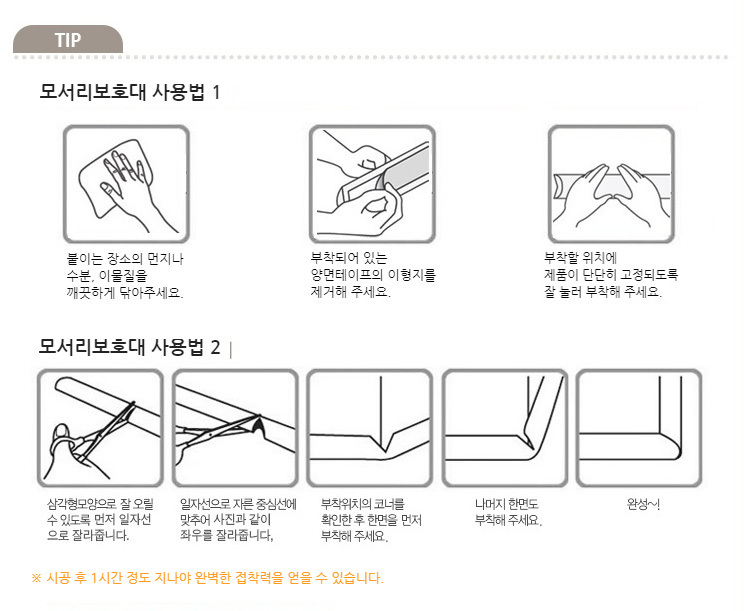 TIP

모서리보호대 사용법 1

붙이는 장소의 먼지나 수분, 이물질을 깨끗하게 닦아주세요.

부착되어 있는 양면테이프의 이형지를 제거해 주세요.

부착할 위치에 제품이 단단히 고정되도록 잘 눌러 부착해 주세요.

모서리보호대 사용법 2

삼각형모양으로 잘 오릴 수 있도록 먼저 일자선으로 잘라줍니다.

일자선으로 자른 중심선에 맞추어 사진과 같이 좌우를 잘라줍니다,

부착위치의 코너를 확인한 후 한면을 먼저 부착해 주세요.

나머지 한면도 부착해 주세요.

완성~!

※ 시공 후 1시간 정도 지나야 완벽한 접착력을 얻을 수 있습니다.