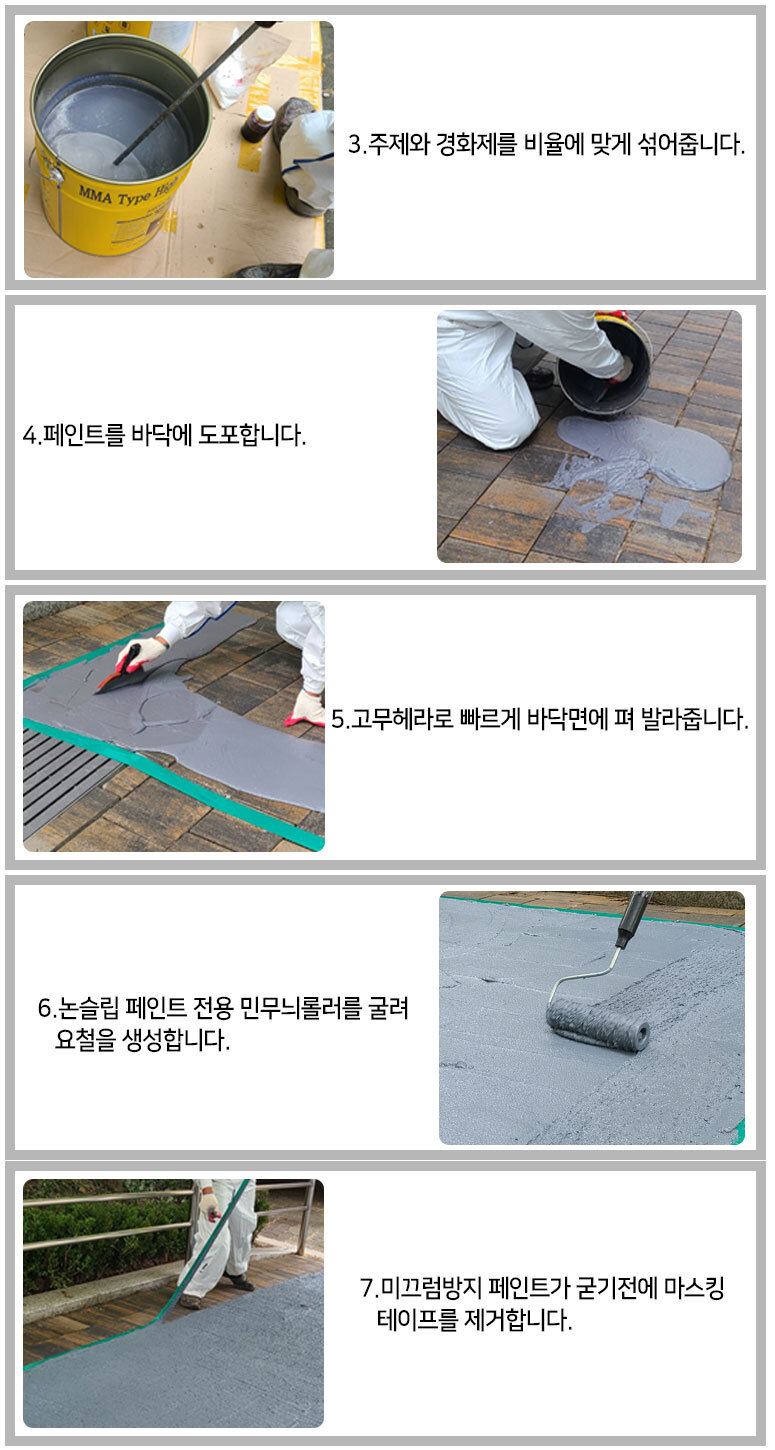 MMA Type High

3.주제와 경화제를 비율에 맞게 섞어줍니다.

4.페인트를 바닥에 도포합니다.

5.고무헤라로 빠르게 바닥면에 펴 발라줍니다.

6.논슬립 페인트 전용 민무늬롤러를 굴려 요철을 생성합니다.

7.미끄럼방지 페인트가 굳기전에 마스킹 테이프를 제거합니다.